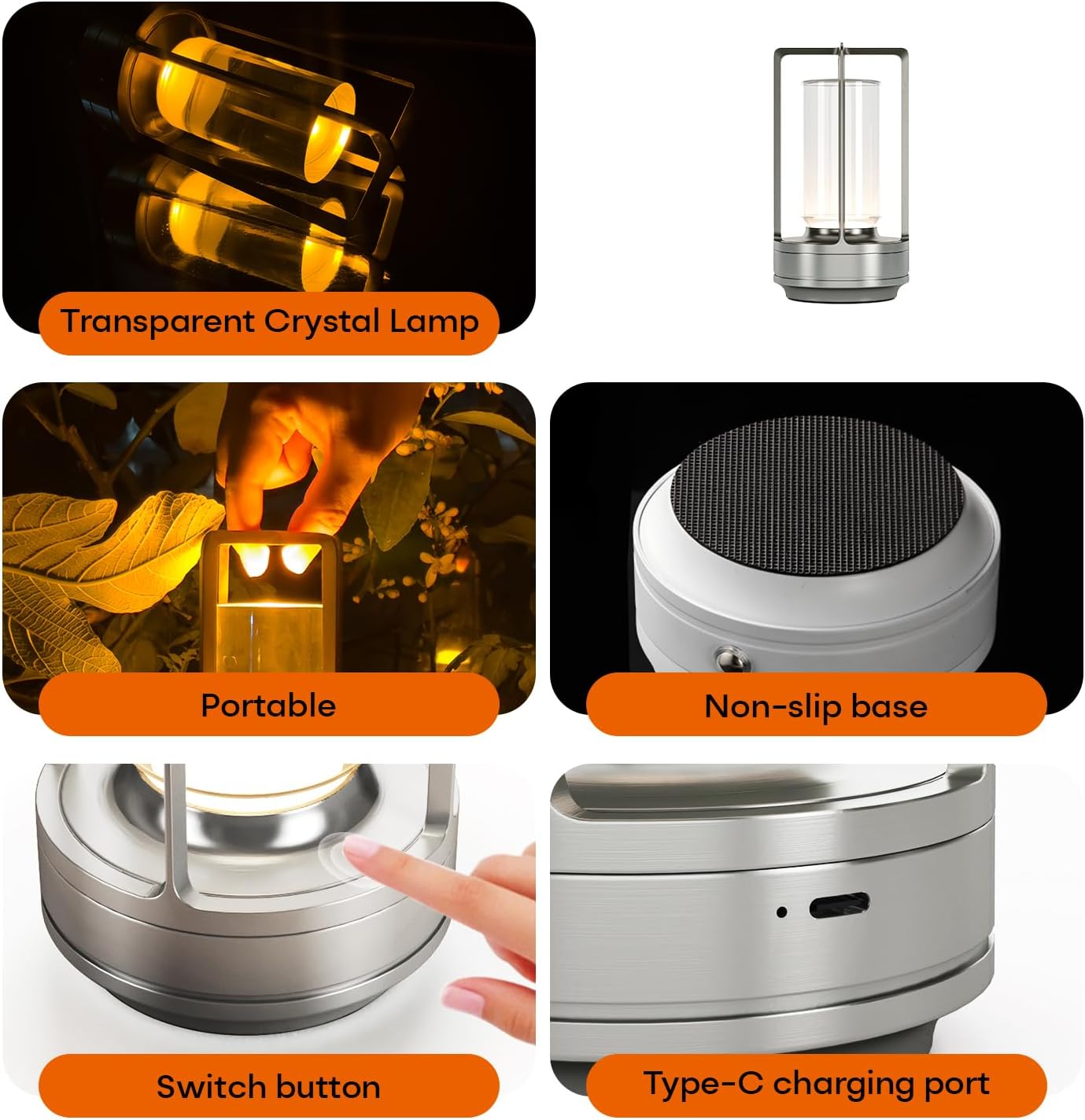 Transparent Crystal Lamp

Portable

Non-slip base

Switch button

Type-C charging port