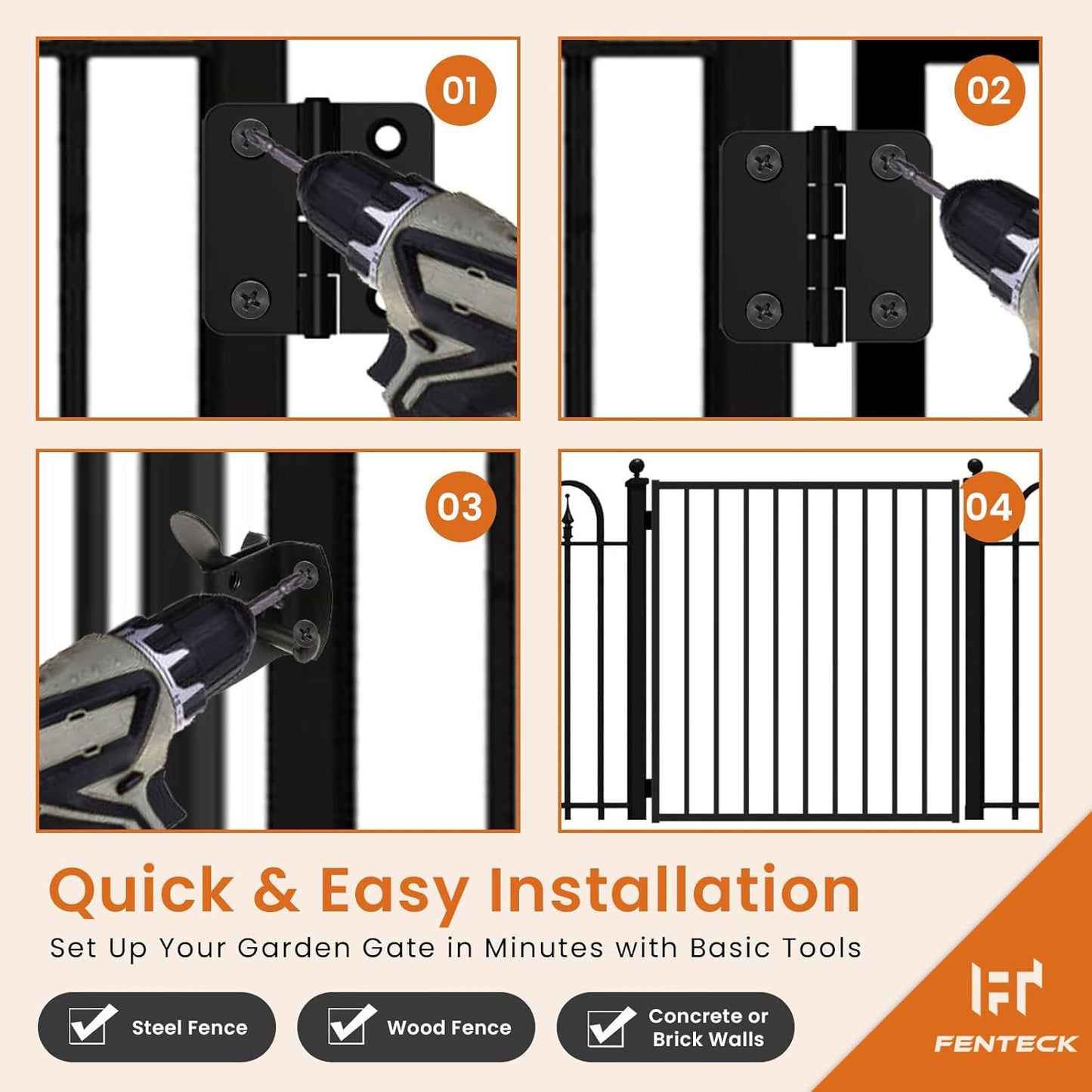 01

02

03

04

Quick & Easy Installation

Set Up Your Garden Gate in Minutes with Basic Tools

Steel Fence

Wood Fence

Concrete or Brick Walls

FENTECK