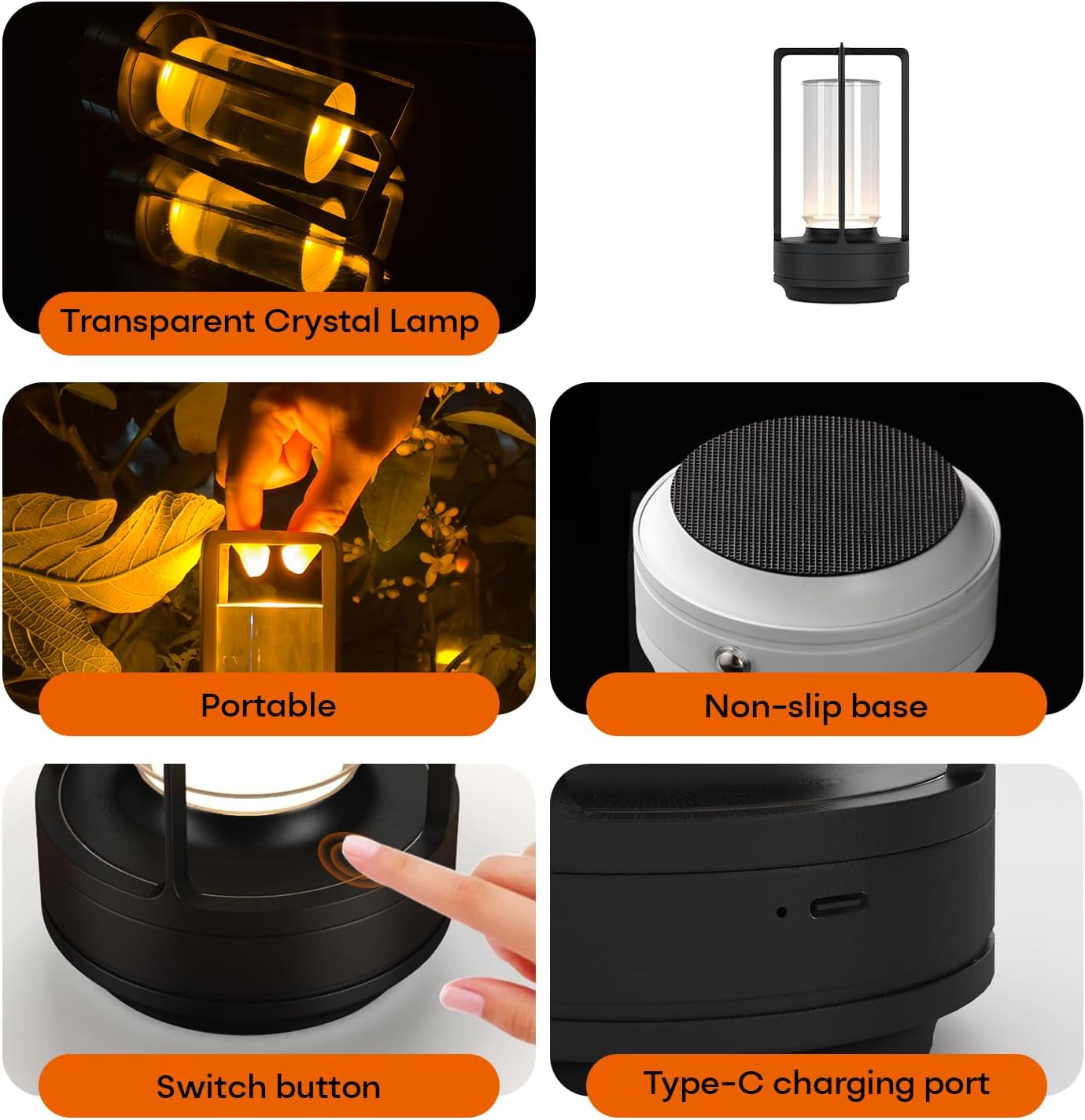 Transparent Crystal Lamp

Portable

Non-slip base

Switch button

Type-C charging port