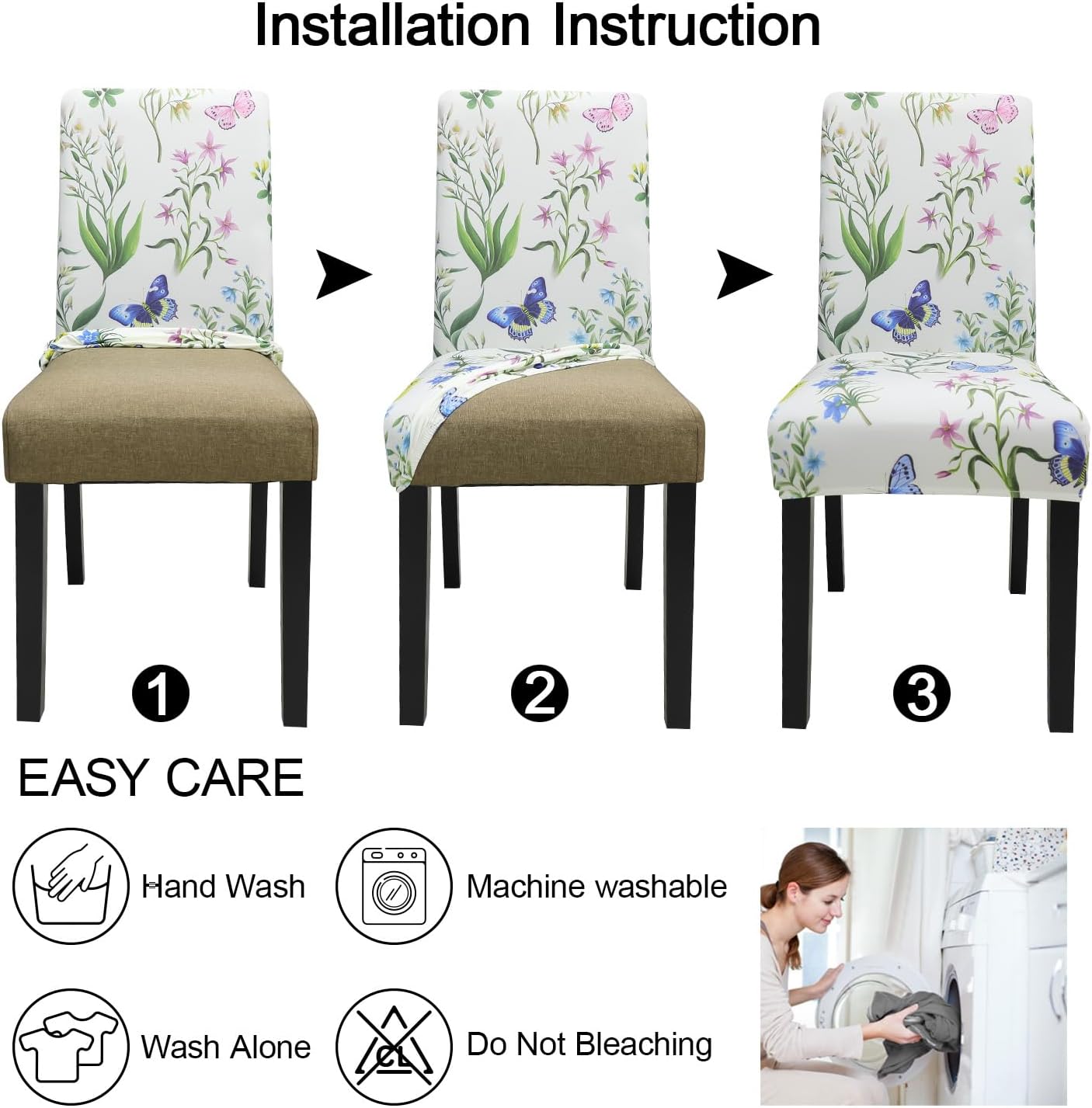 Installation Instruction

1

2

3

EASY CARE

Hand Wash

Machine washable

Wash Alone

CL

Do Not Bleaching