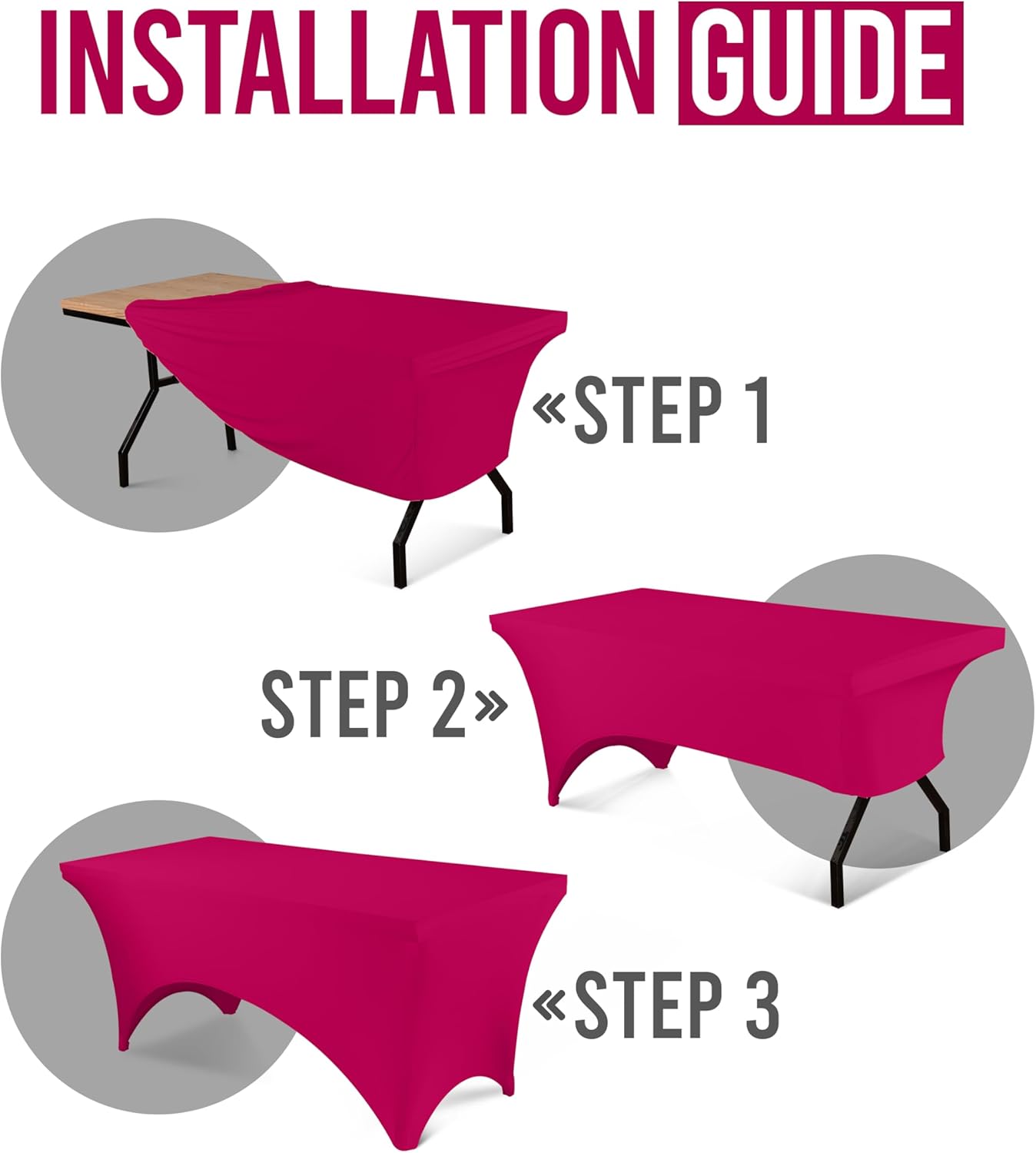 INSTALLATION GUIDE

«STEP 1

STEP 2»

«STEP 3