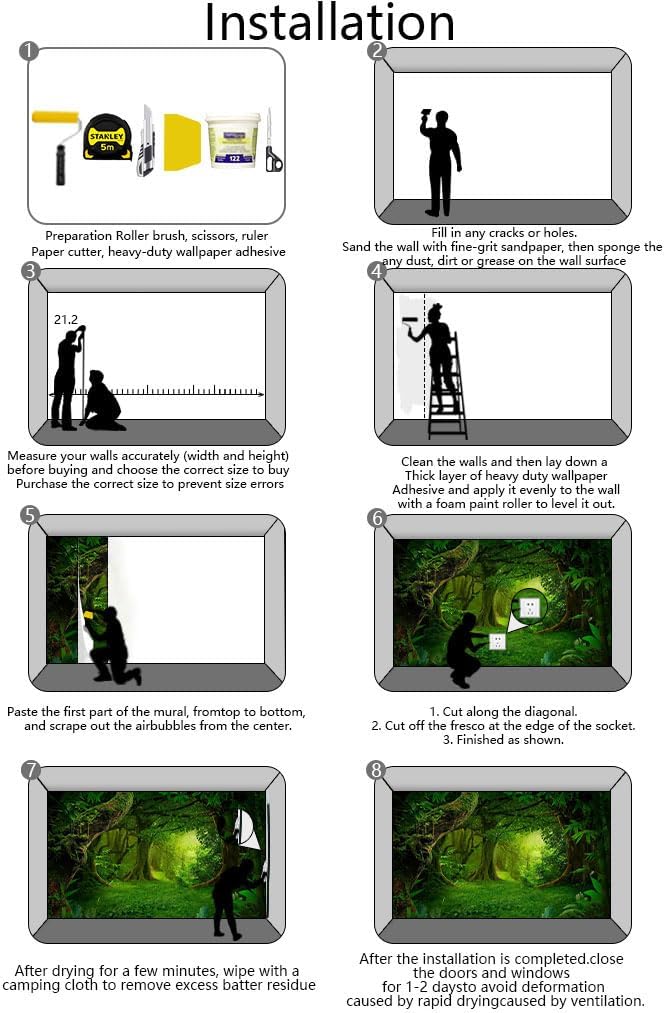 Installation

1

STANLEY
5m

122

Preparation Roller brush, scissors, ruler
Paper cutter, heavy-duty wallpaper adhesive

2

Fill in any cracks or holes.
Sand the wall with fine-grit sandpaper, then sponge the any dust, dirt or grease on the wall surface

3

21.2

Measure your walls accurately (width and height) before buying and choose the correct size to buy
Purchase the correct size to prevent size errors

4

Clean the walls and then lay down a
Thick layer of heavy duty wallpaper
Adhesive and apply it evenly to the wall with a foam paint roller to level it out.

5

Paste the first part of the mural, fromtop to bottom, and scrape out the airbubbles from the center.

6

1. Cut along the diagonal.
2. Cut off the fresco at the edge of the socket.
3. Finished as shown.

7

After drying for a few minutes, wipe with a camping cloth to remove excess batter residue

8

After the installation is completed.close the doors and windows
for 1-2 daysto avoid deformation
caused by rapid dryingcaused by ventilation.