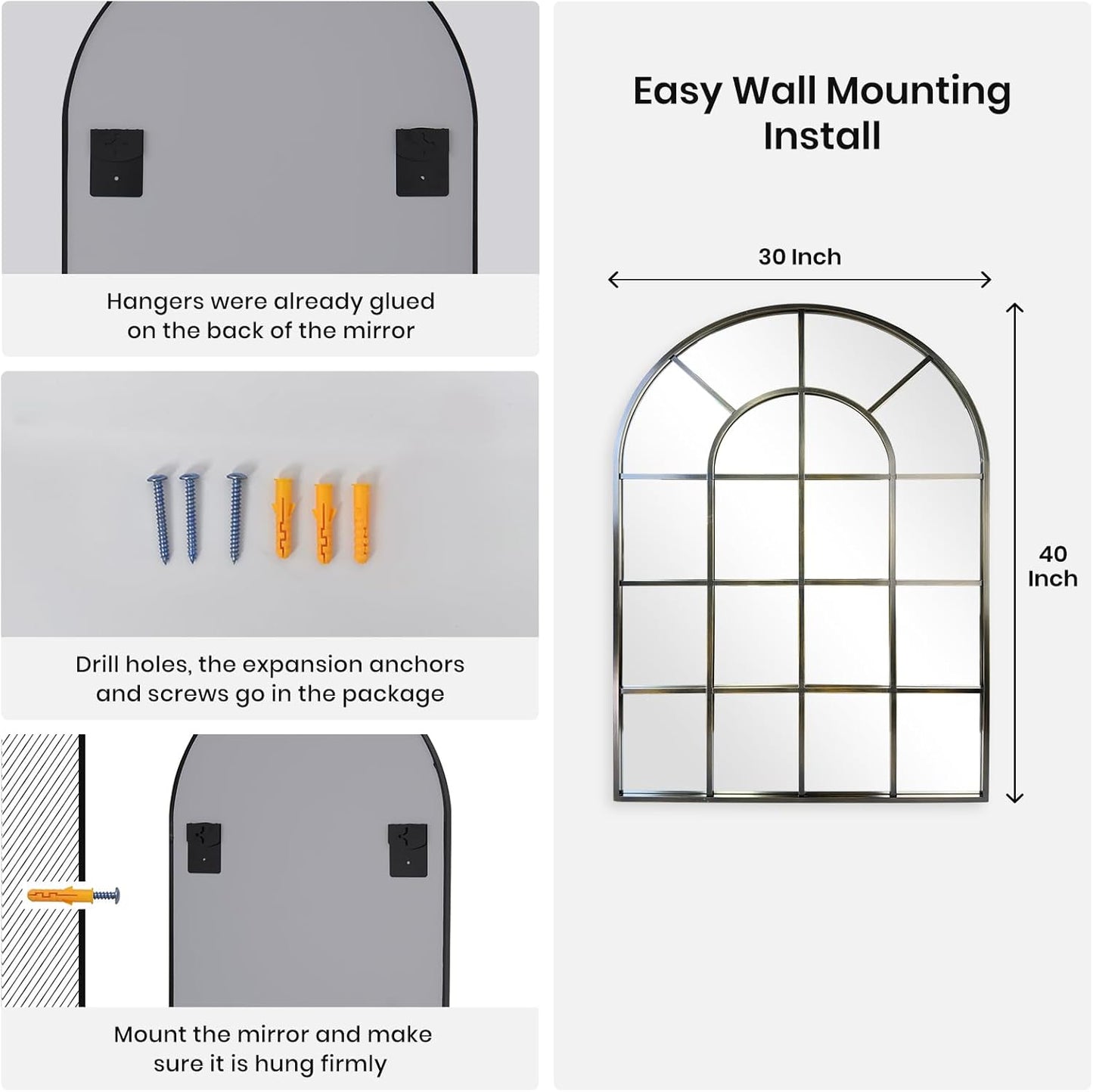 Hangers were already glued on the back of the mirror

Drill holes, the expansion anchors and screws go in the package

Mount the mirror and make sure it is hung firmly

Easy Wall Mounting Install

30 Inch

40 Inch