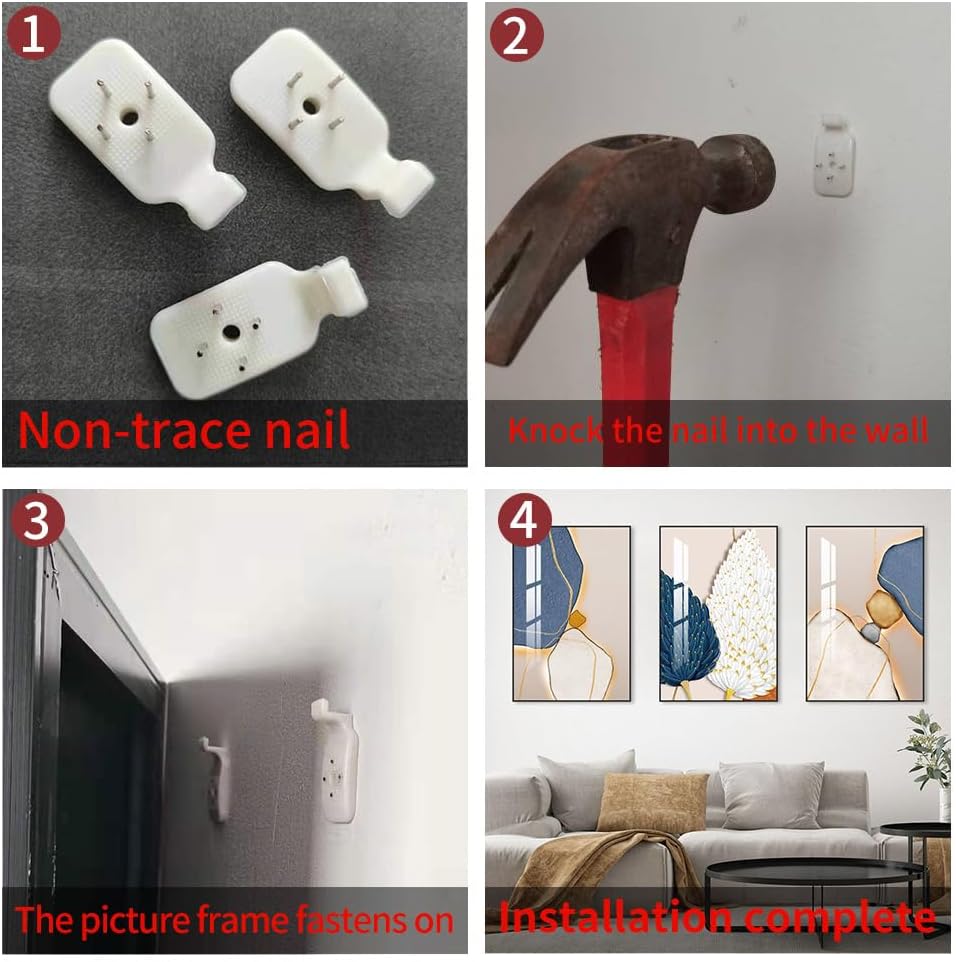 1
Non-trace nail

2
Knock the nail into the wall

3
The picture frame fastens on

4
Installation complete