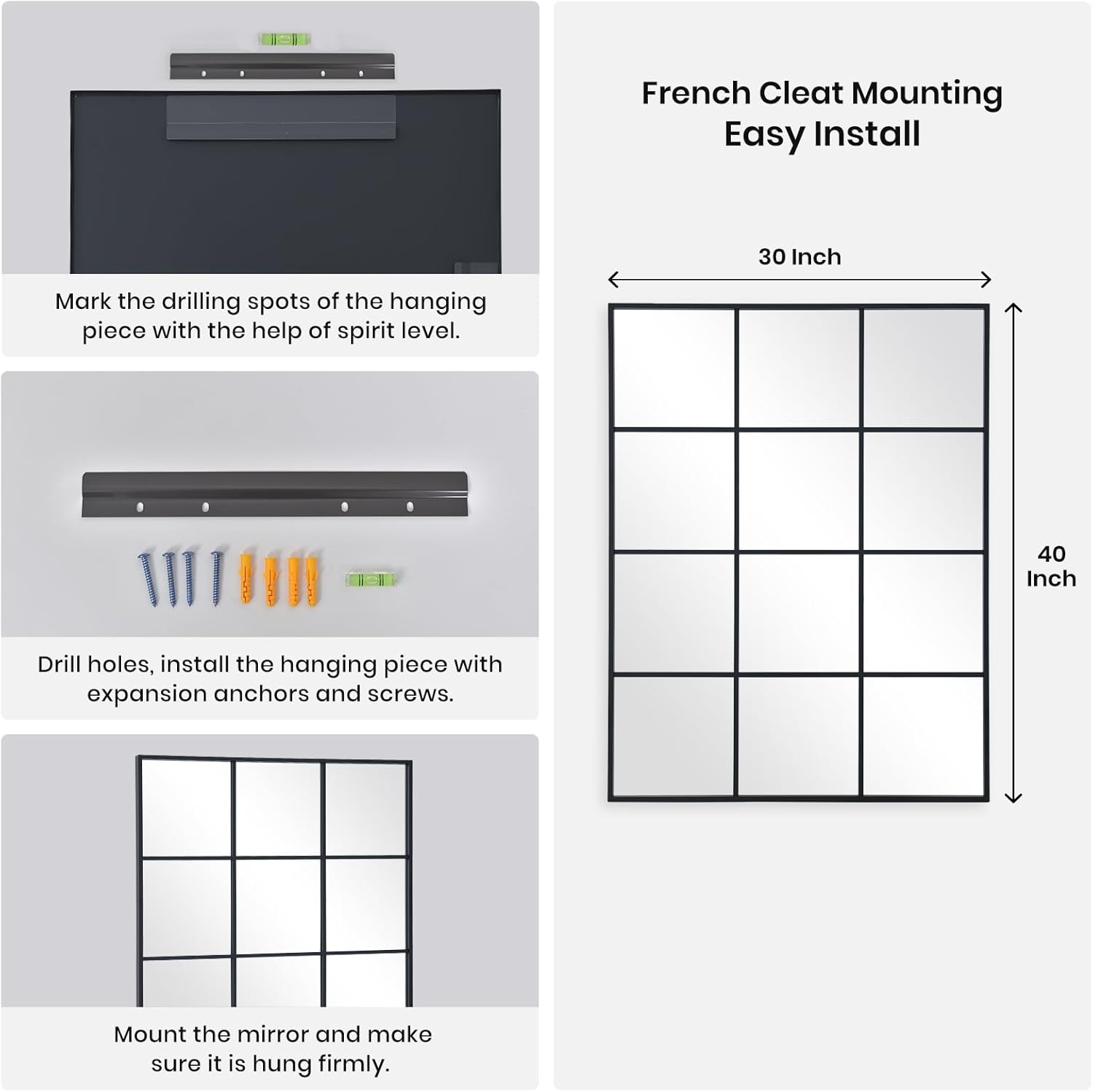 Mark the drilling spots of the hanging piece with the help of spirit level.

Drill holes, install the hanging piece with expansion anchors and screws.

Mount the mirror and make sure it is hung firmly.

French Cleat Mounting
Easy Install

30 Inch

40 Inch