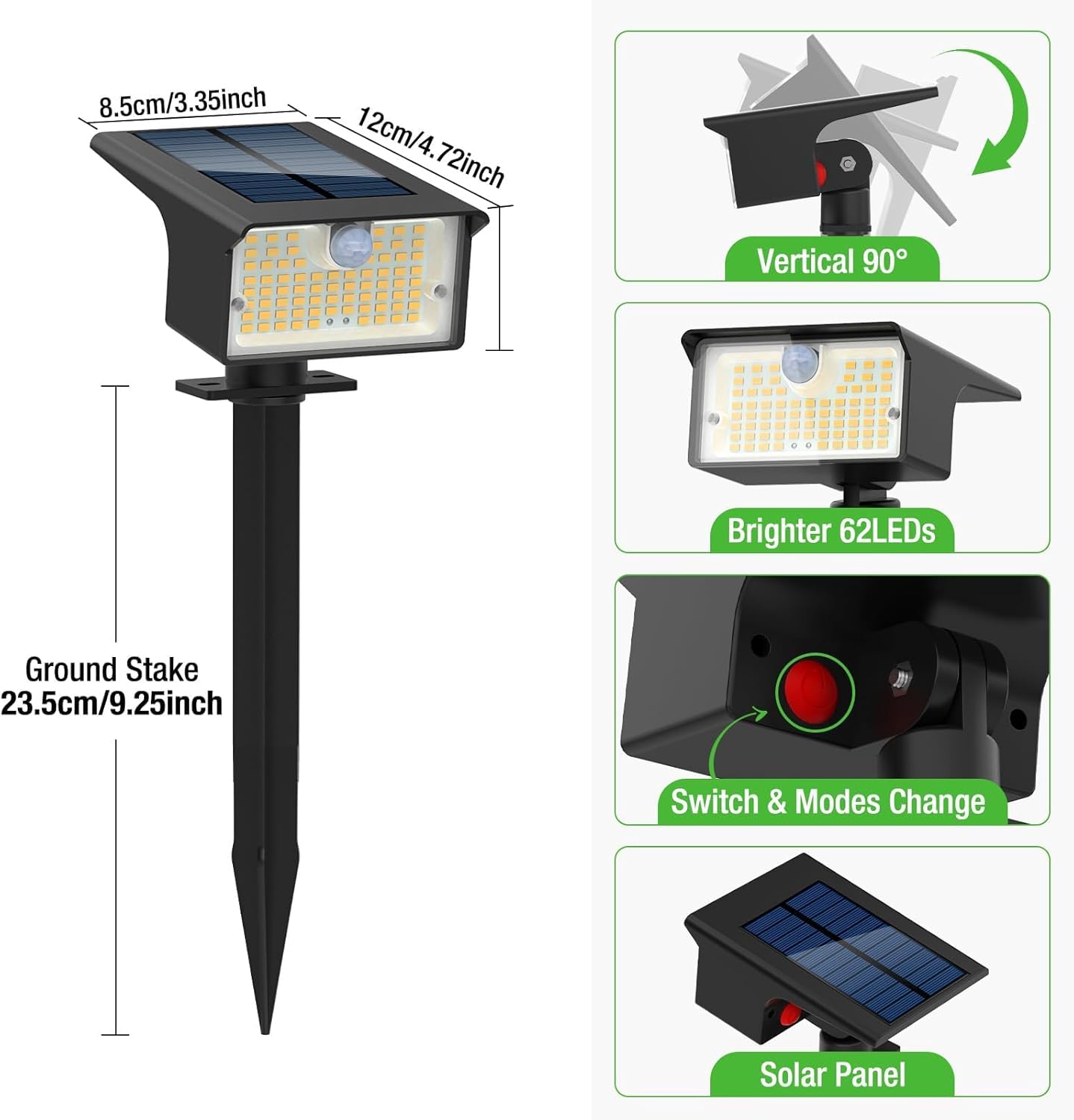 8.5cm/3.35inch

12cm/4.72inch

Ground Stake
23.5cm/9.25inch

Vertical 90°

Brighter 62LEDs

Switch & Modes Change

Solar Panel