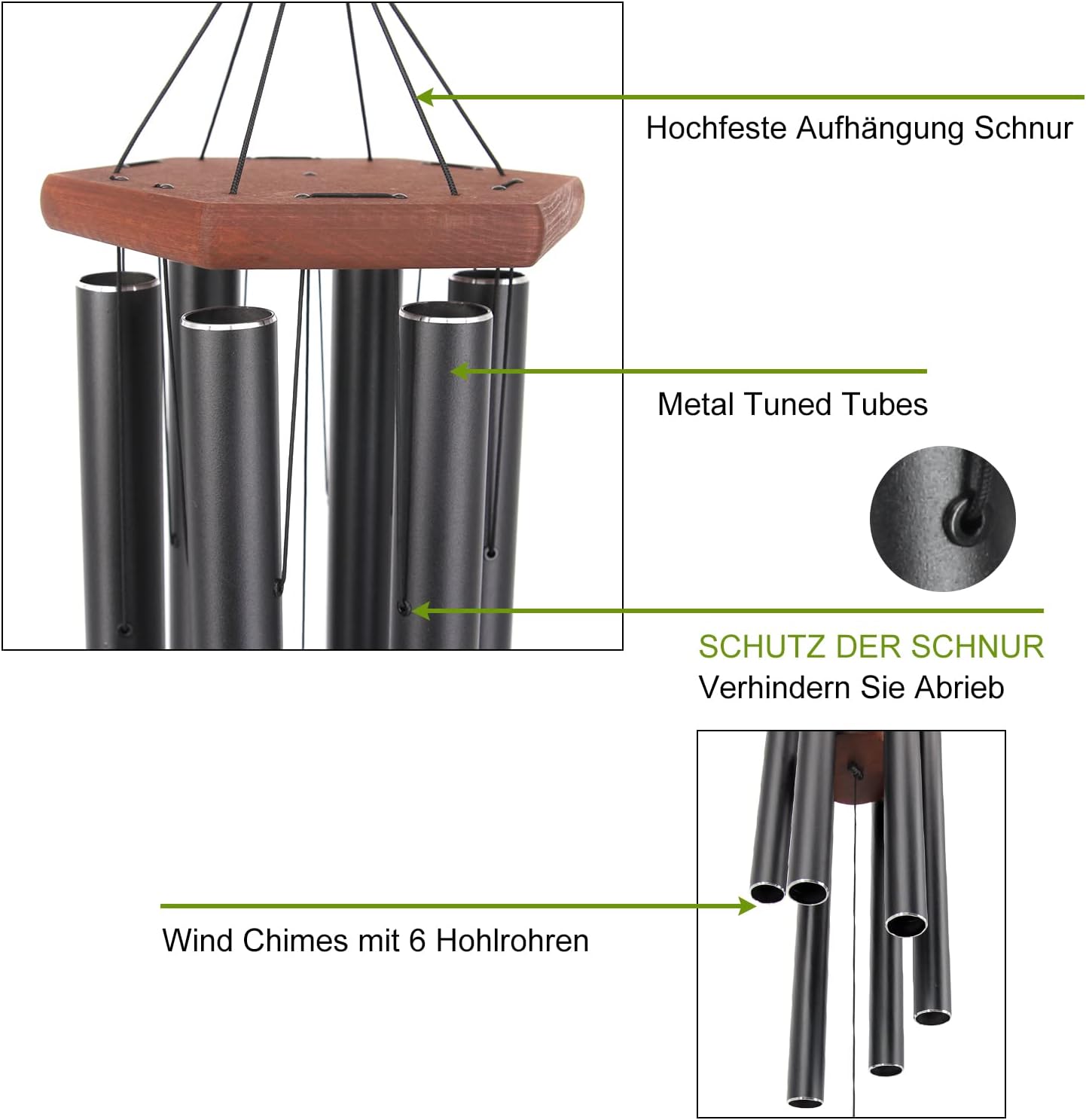 Hochfeste Aufhängung Schnur

Metal Tuned Tubes

SCHUTZ DER SCHNUR
Verhindern Sie Abrieb

Wind Chimes mit 6 Hohlrohren