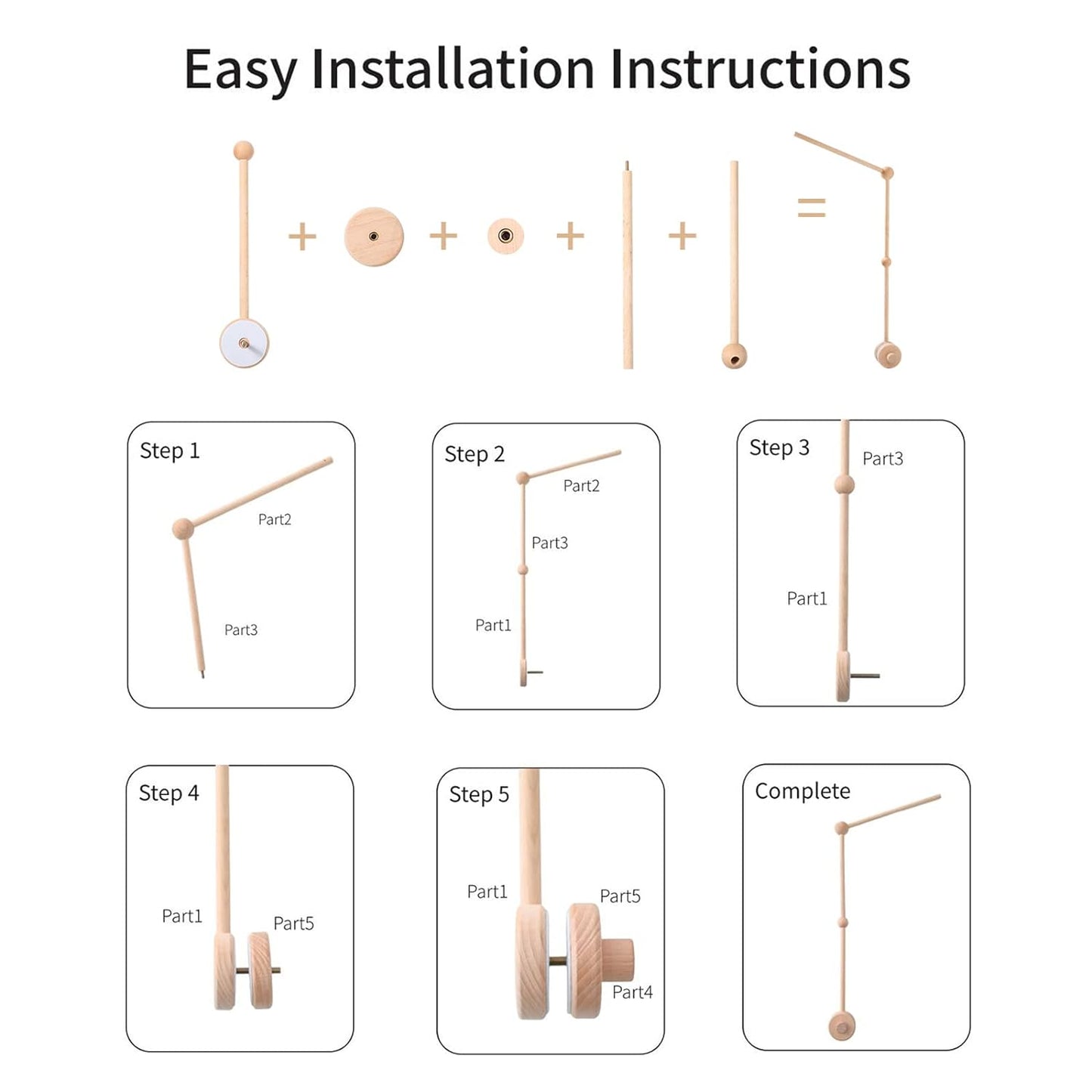 Easy Installation Instructions

+ + + + =

Step 1
Part2
Part3

Step 2
Part2
Part3
Part1

Step 3
Part3
Part1

Step 4
Part1
Part5

Step 5
Part1
Part5
Part4

Complete