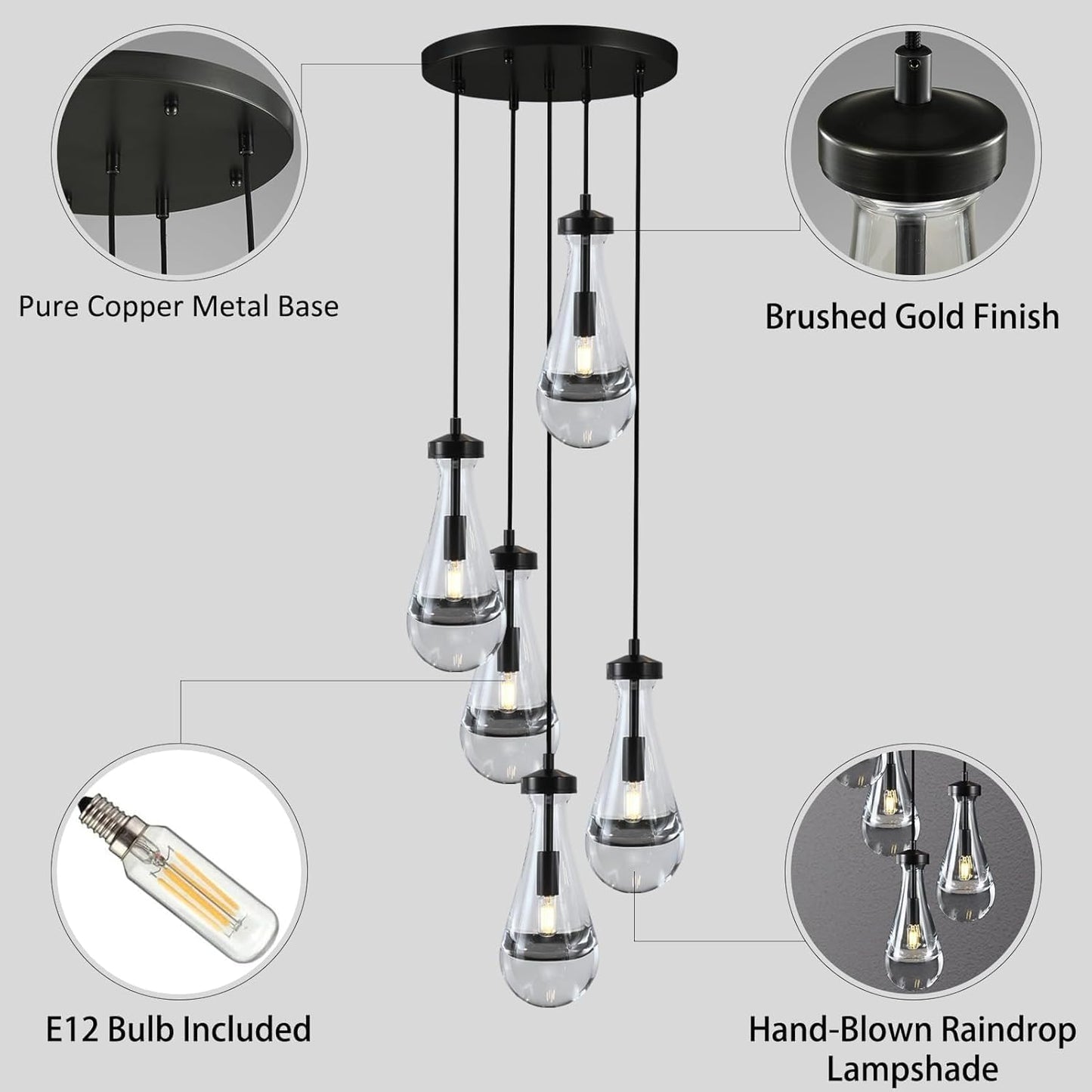 Pure Copper Metal Base

Brushed Gold Finish

E12 Bulb Included

Hand-Blown Raindrop Lampshade