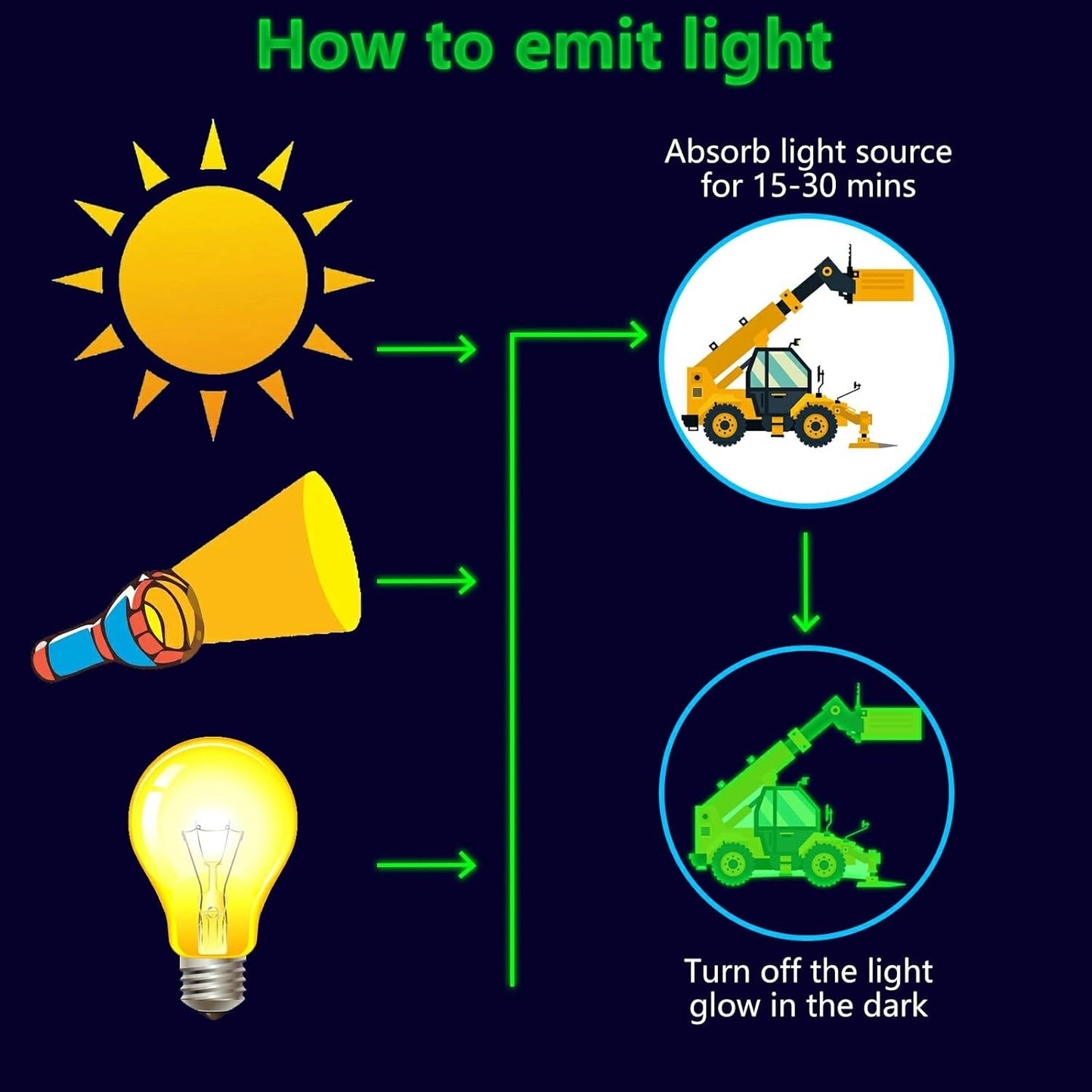 How to emit light

Absorb light source for 15-30 mins

Turn off the light glow in the dark