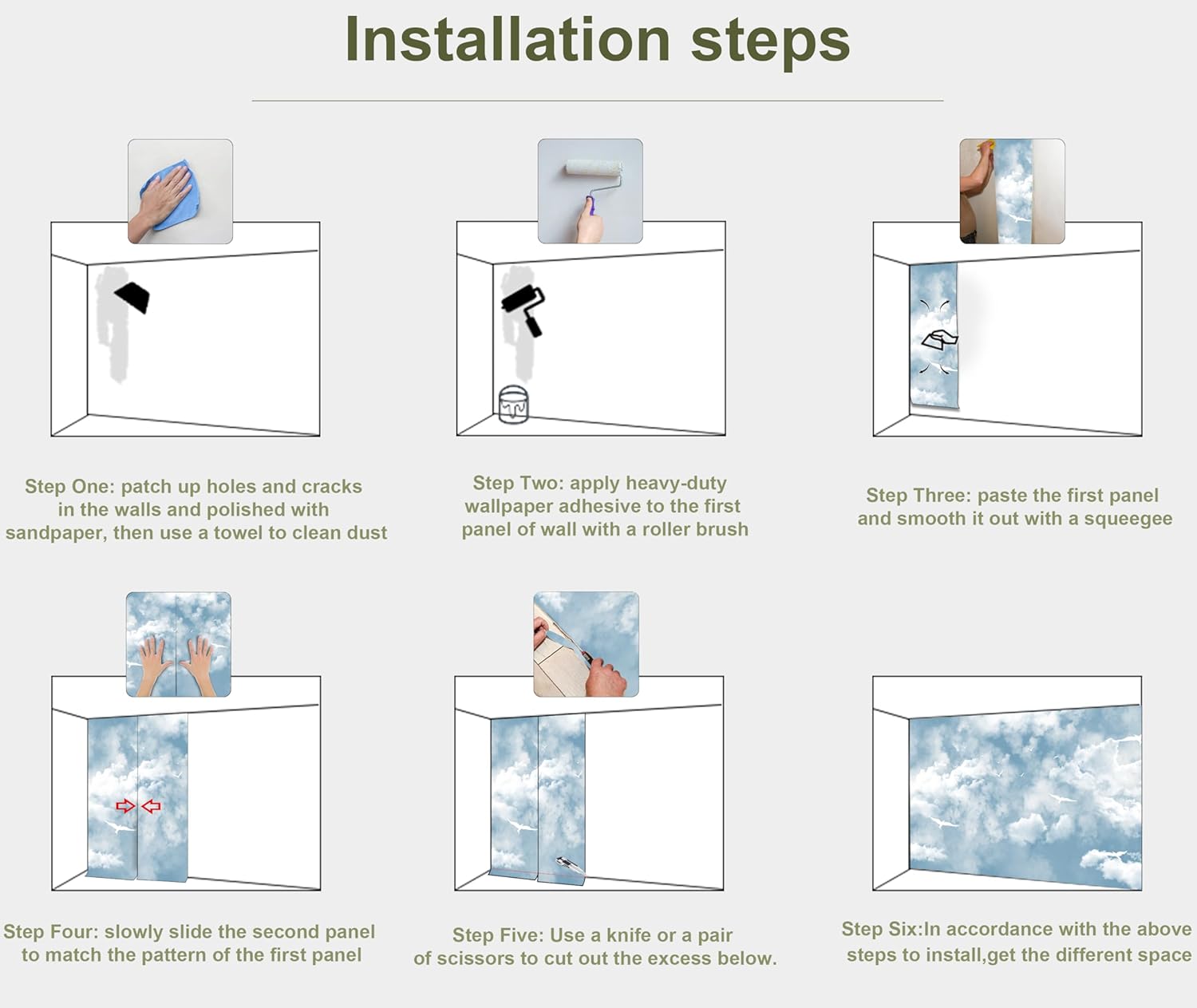 Installation steps

Step One: patch up holes and cracks in the walls and polished with sandpaper, then use a towel to clean dust

Step Two: apply heavy-duty wallpaper adhesive to the first panel of wall with a roller brush

Step Three: paste the first panel and smooth it out with a squeegee

Step Four: slowly slide the second panel to match the pattern of the first panel

Step Five: Use a knife or a pair of scissors to cut out the excess below.

Step Six:In accordance with the above steps to install,get the different space