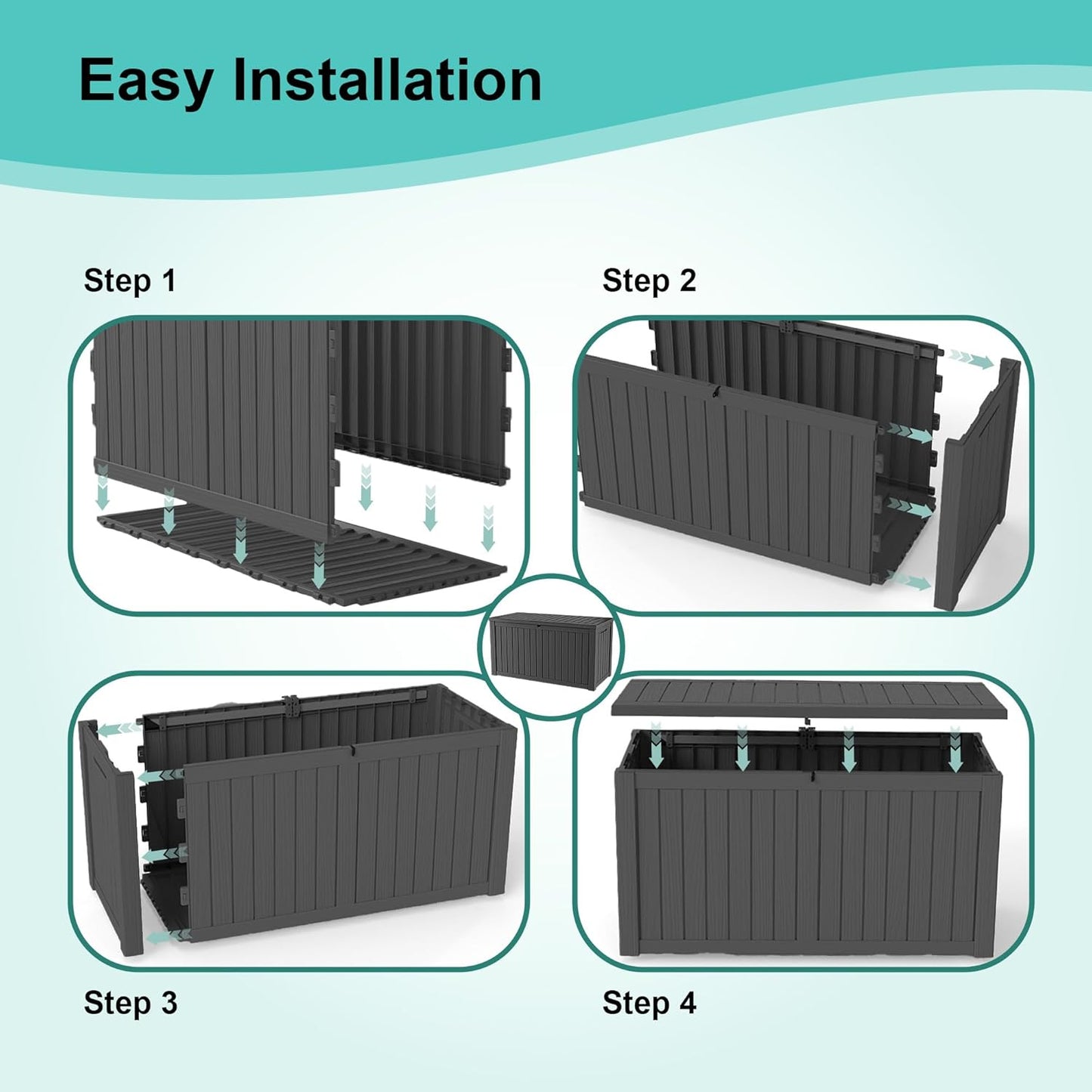 Easy Installation

Step 1

Step 2

Step 3

Step 4