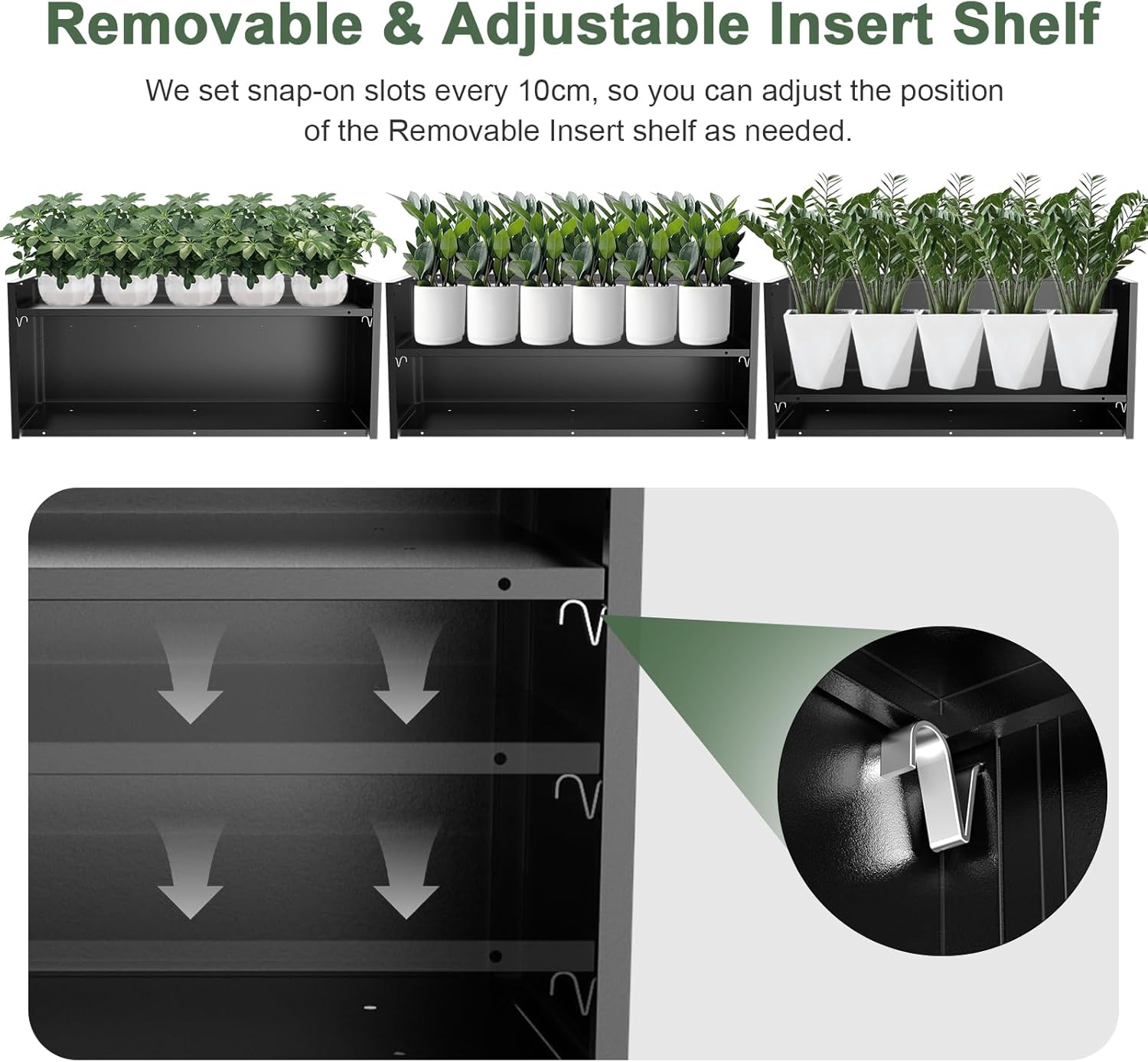 Removable & Adjustable Insert Shelf

We set snap-on slots every 10cm, so you can adjust the position of the Removable Insert shelf as needed.