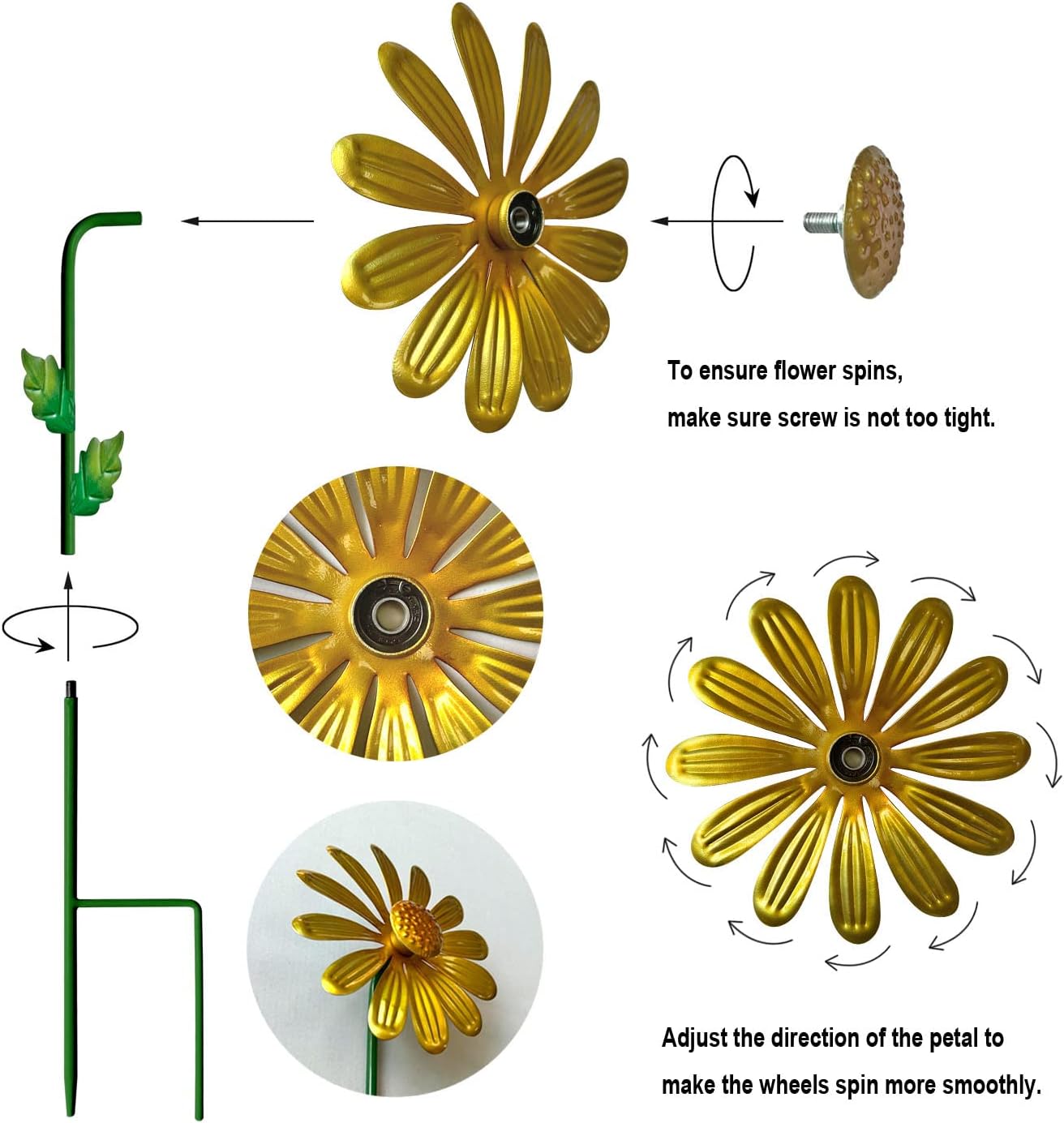 To ensure flower spins,
make sure screw is not too tight.

Adjust the direction of the petal to
make the wheels spin more smoothly.