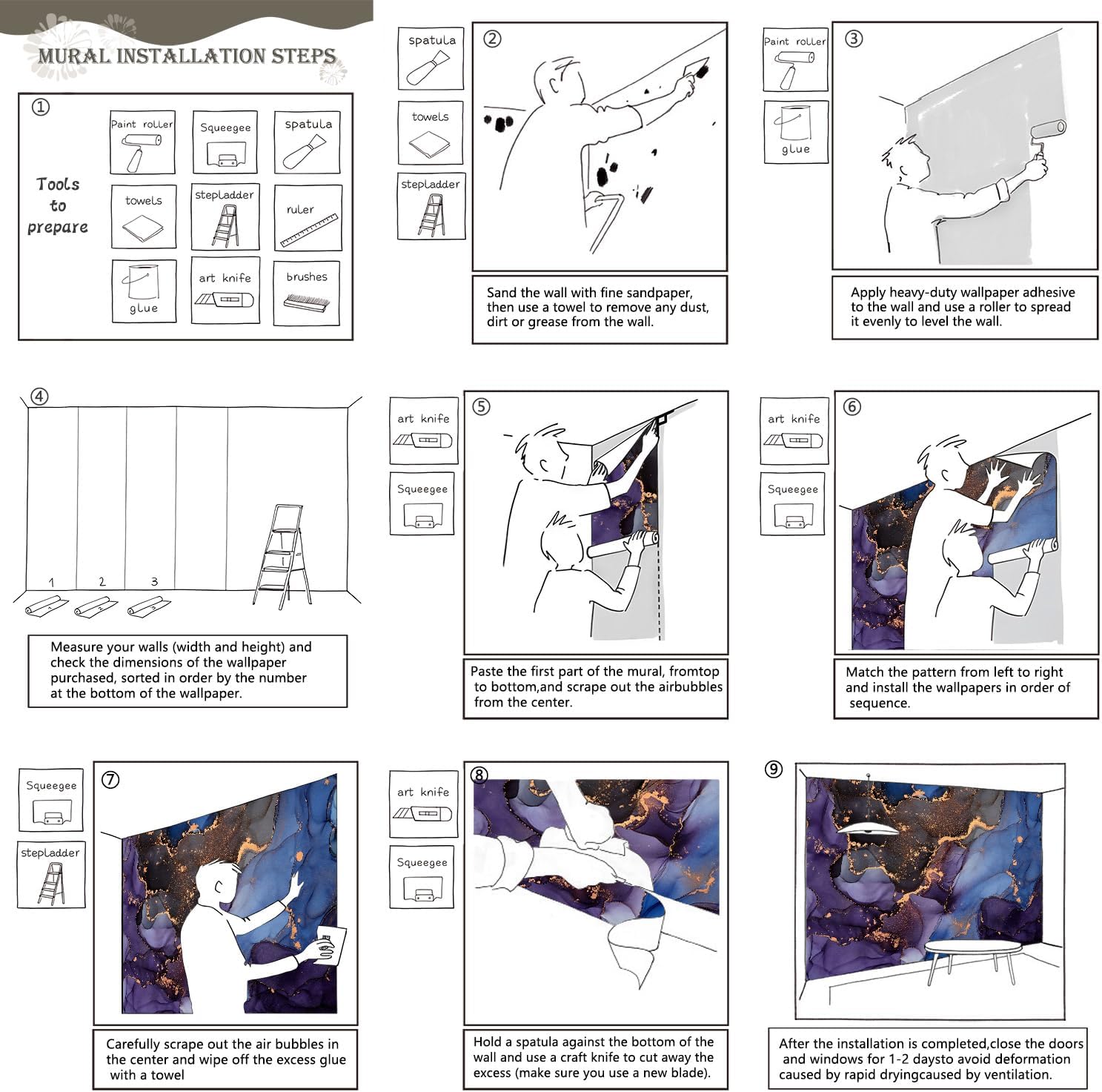 MURAL INSTALLATION STEPS

①

Tools to prepare

Paint roller
Squeegee
spatula
towels
stepladder
ruler
glue
art knife
brushes

spatula
towels
stepladder

②

Sand the wall with fine sandpaper, then use a towel to remove any dust, dirt or grease from the wall.

Paint roller
glue

③

Apply heavy-duty wallpaper adhesive to the wall and use a roller to spread it evenly to level the wall.

④

1
2
3

Measure your walls (width and height) and check the dimensions of the wallpaper purchased, sorted in order by the number at the bottom of the wallpaper.

art knife
Squeegee

⑤

Paste the first part of the mural, fromtop to bottom,and scrape out the airbubbles from the center.

art knife
Squeegee

⑥

Match the pattern from left to right and install the wallpapers in order of sequence.

Squeegee
stepladder

⑦

Carefully scrape out the air bubbles in the center and wipe off the excess glue with a towel

art knife
Squeegee

⑧

Hold a spatula against the bottom of the wall and use a craft knife to cut away the excess (make sure you use a new blade).

⑨

After the installation is completed,close the doors and windows for 1-2 daysto avoid deformation caused by rapid dryingcaused by ventilation.