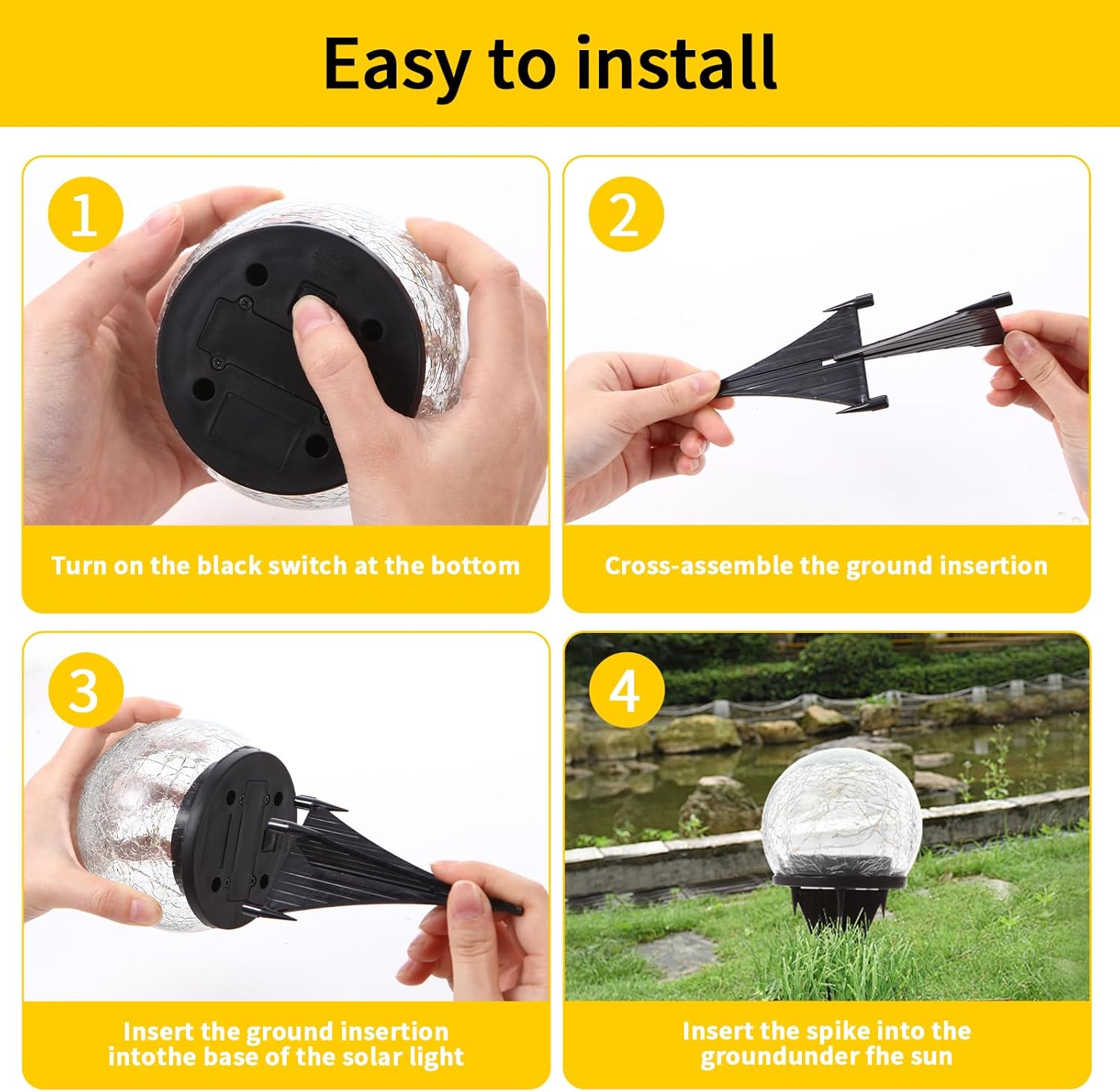 Easy to install

1

Turn on the black switch at the bottom

2

Cross-assemble the ground insertion

3

Insert the ground insertion intothe base of the solar light

4

Insert the spike into the groundunder fhe sun