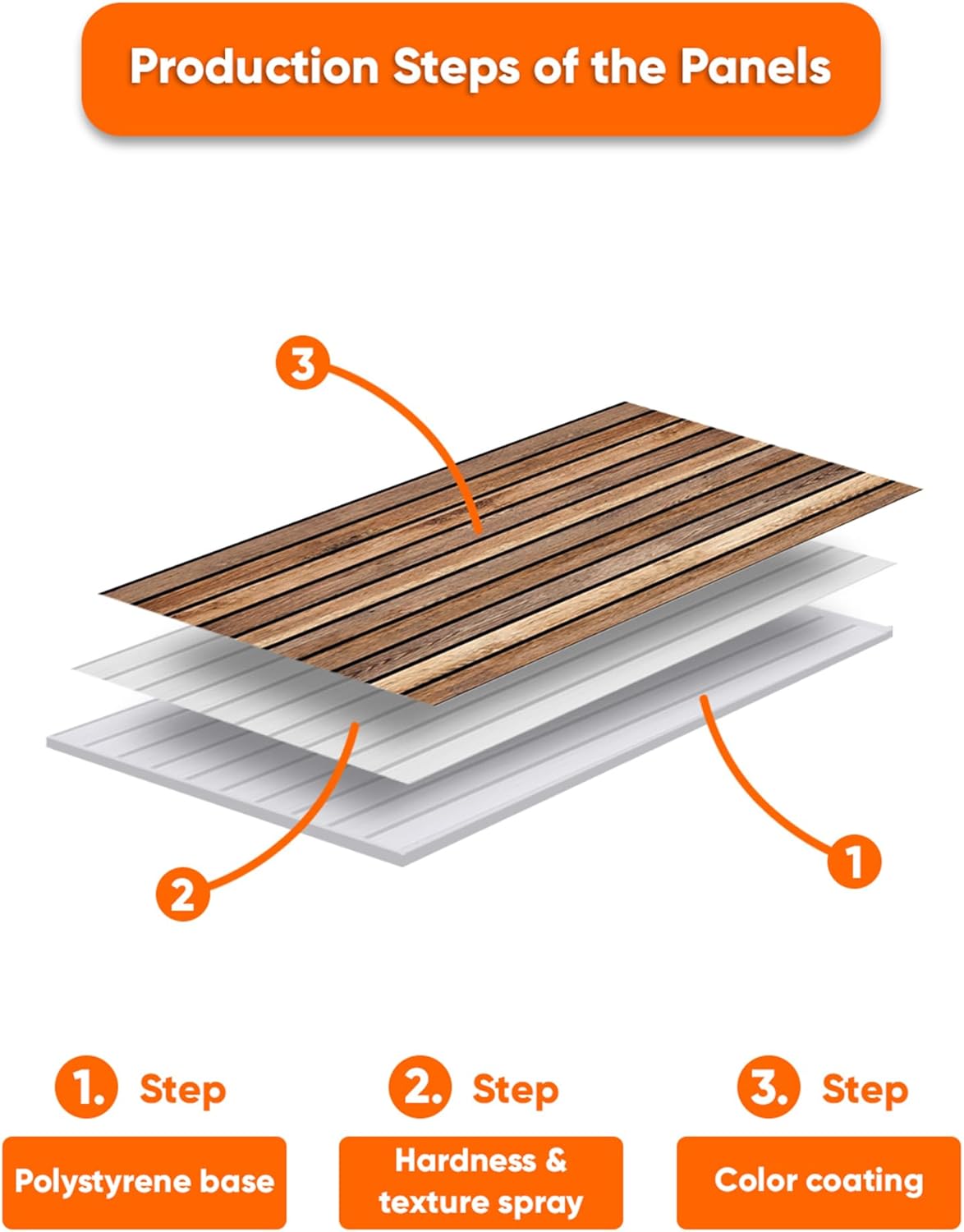 Production Steps of the Panels

3

2

1

1. Step
Polystyrene base

2. Step
Hardness & texture spray

3. Step
Color coating