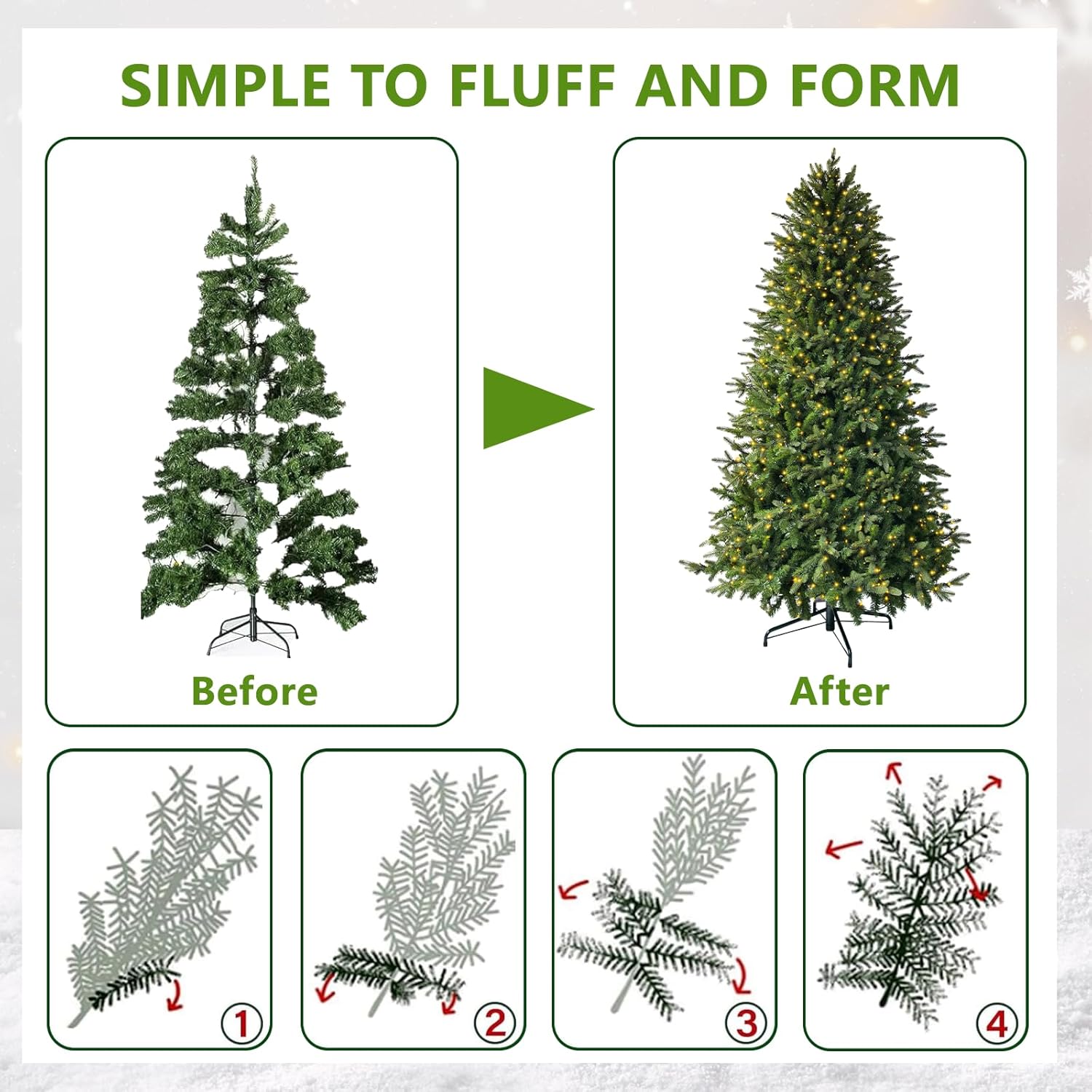 SIMPLE TO FLUFF AND FORM

Before

After

1

2

3

4