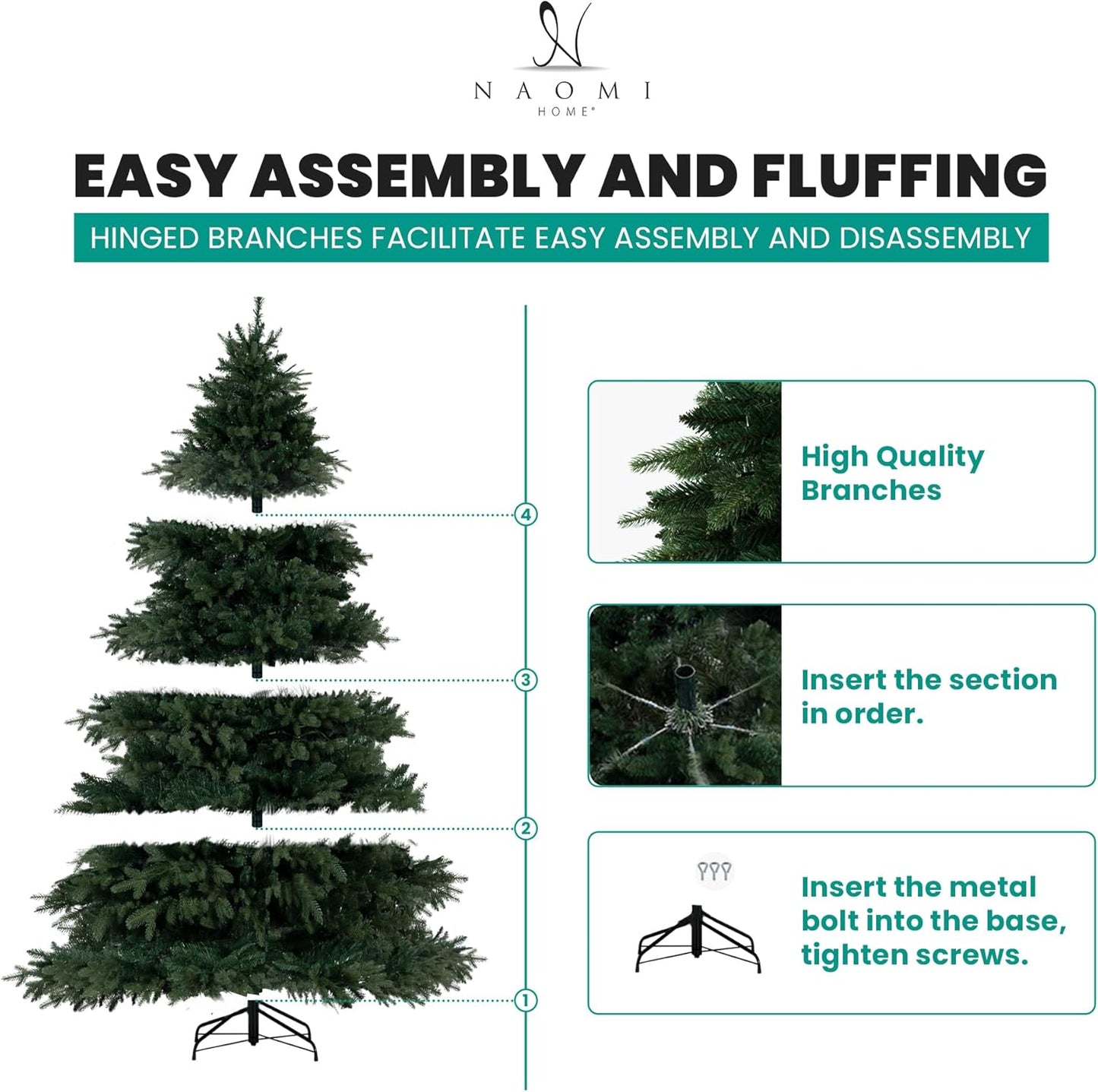 N
NAOMI
HOME®

EASY ASSEMBLY AND FLUFFING

HINGED BRANCHES FACILITATE EASY ASSEMBLY AND DISASSEMBLY

4
3
2
1

High Quality Branches

Insert the section in order.

Insert the metal bolt into the base, tighten screws.