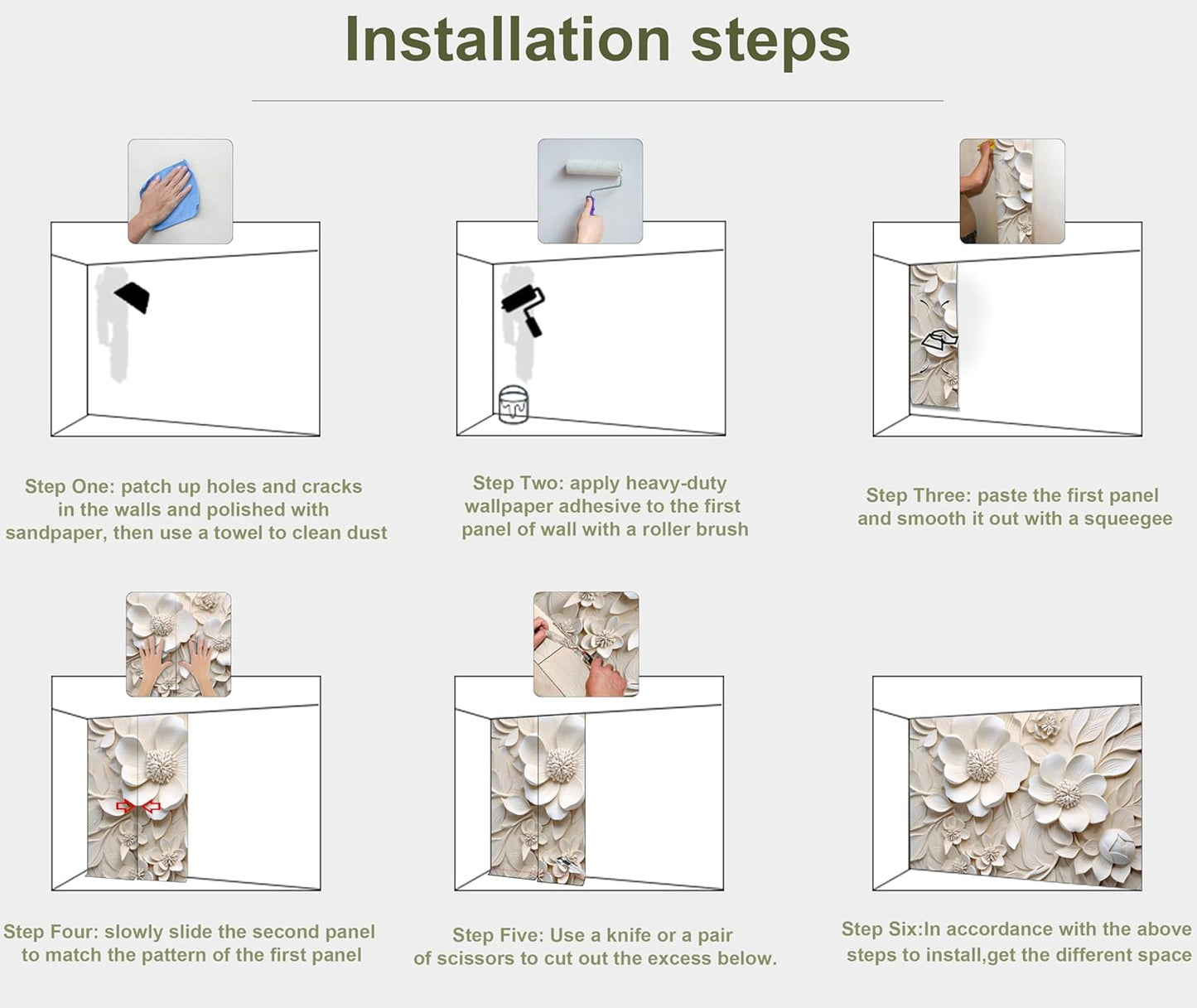 Installation steps

Step One: patch up holes and cracks in the walls and polished with sandpaper, then use a towel to clean dust

Step Two: apply heavy-duty wallpaper adhesive to the first panel of wall with a roller brush

Step Three: paste the first panel and smooth it out with a squeegee

Step Four: slowly slide the second panel to match the pattern of the first panel

Step Five: Use a knife or a pair of scissors to cut out the excess below.

Step Six:In accordance with the above steps to install,get the different space