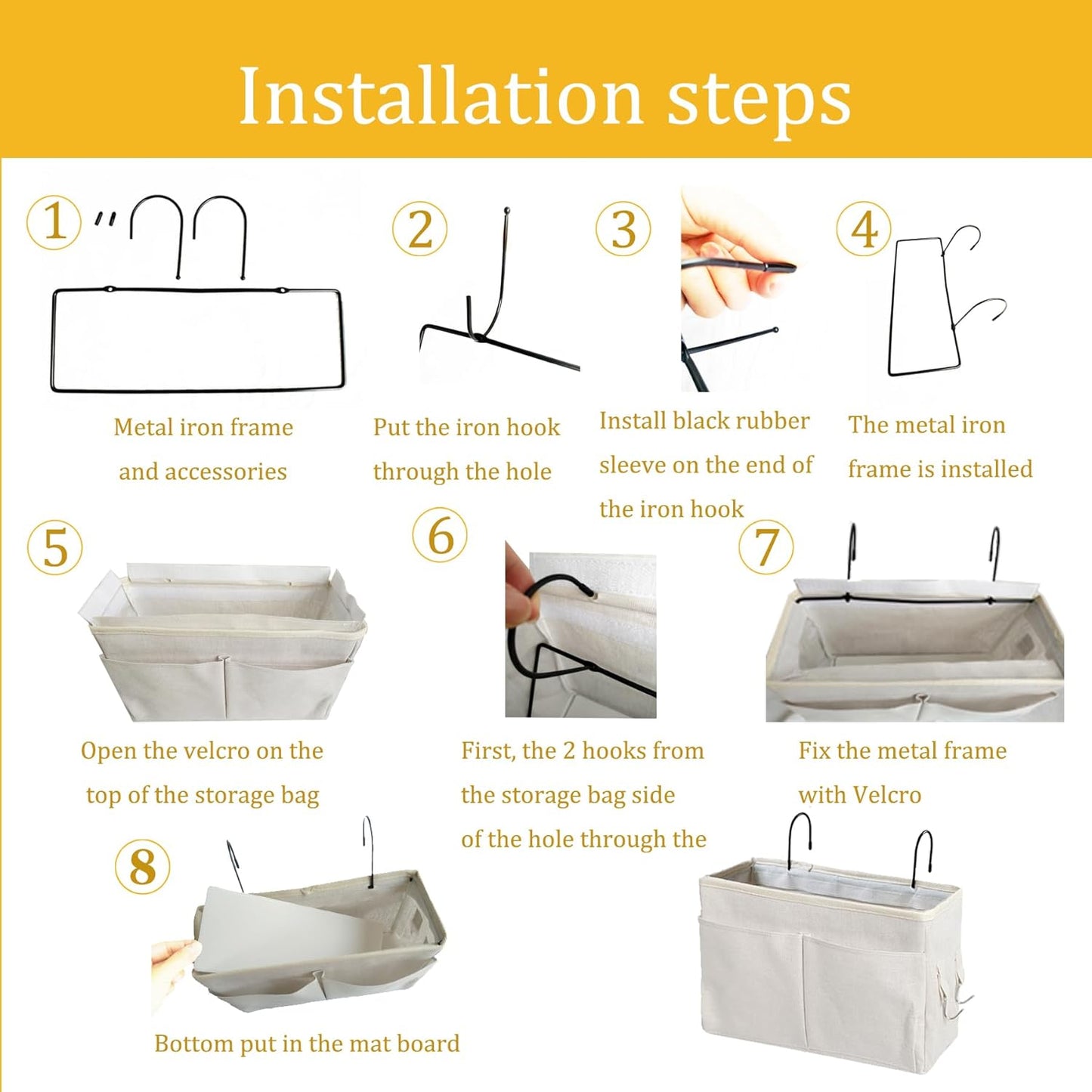 Installation steps

1

Metal iron frame and accessories

2

Put the iron hook through the hole

3

Install black rubber sleeve on the end of the iron hook

4

The metal iron frame is installed

5

Open the velcro on the top of the storage bag

6

First, the 2 hooks from the storage bag side of the hole through the

7

Fix the metal frame with Velcro

8

Bottom put in the mat board