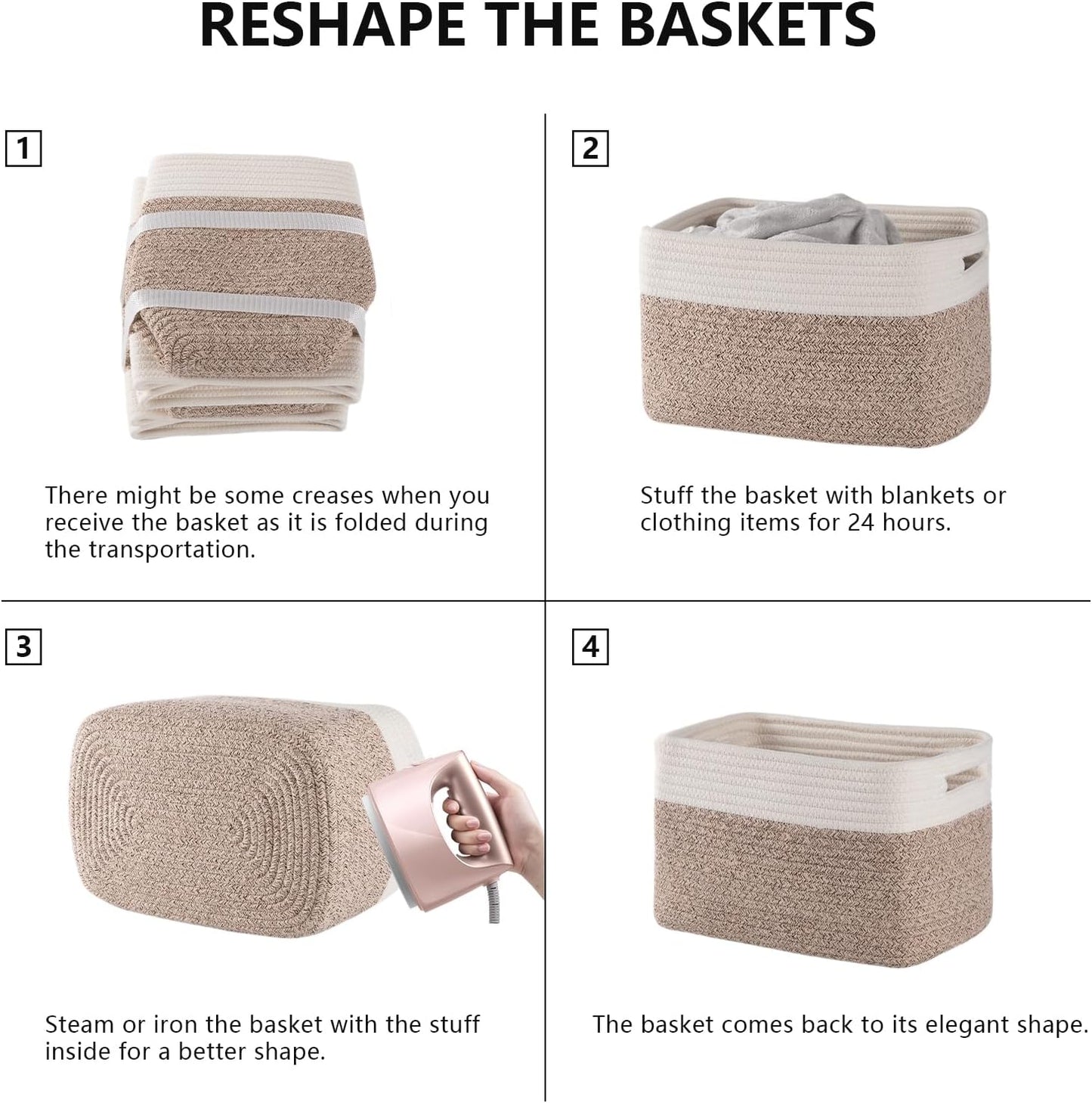 RESHAPE THE BASKETS

1

There might be some creases when you receive the basket as it is folded during the transportation.

2

Stuff the basket with blankets or clothing items for 24 hours.

3

Steam or iron the basket with the stuff inside for a better shape.

4

The basket comes back to its elegant shape.