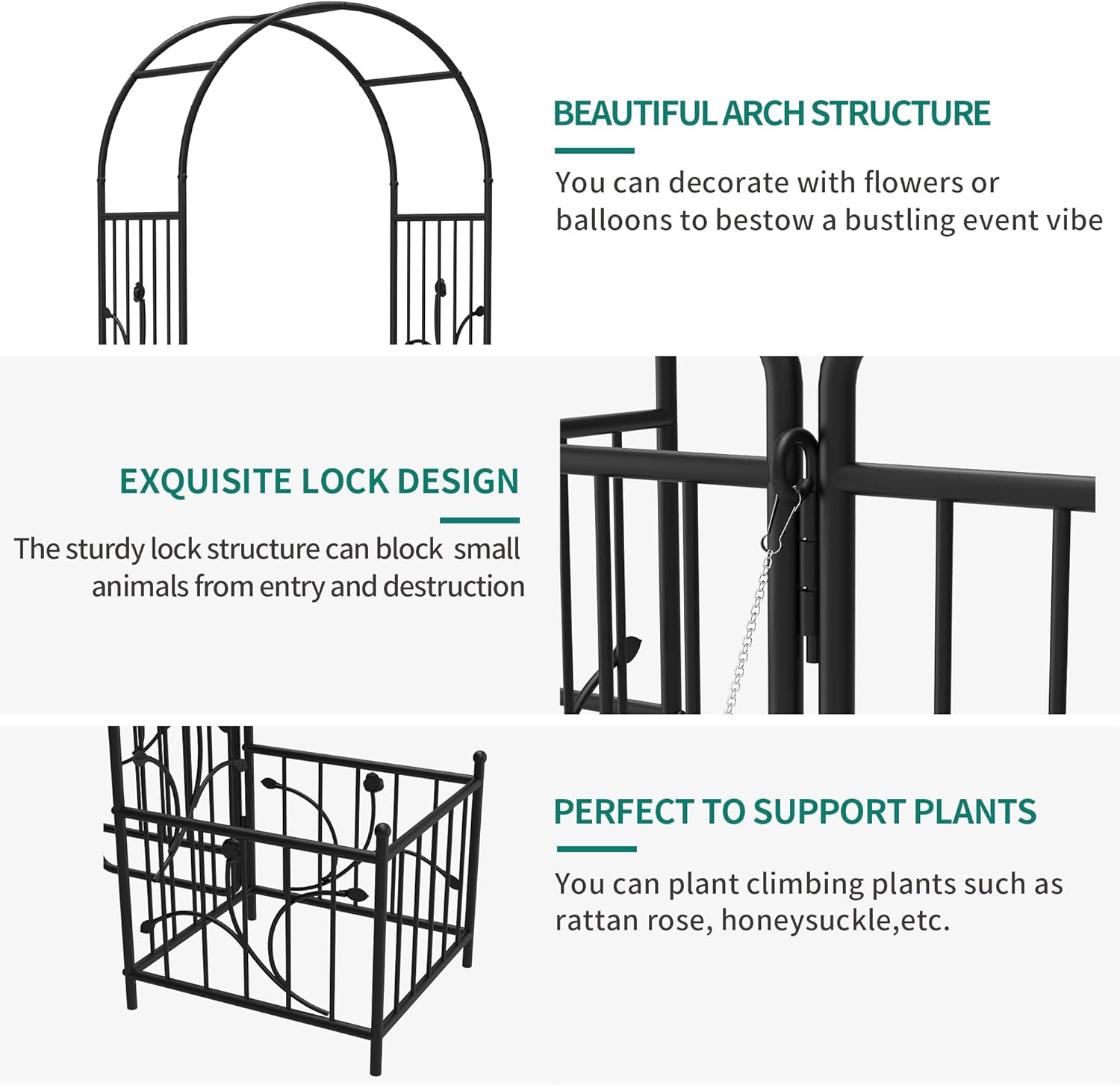 BEAUTIFUL ARCH STRUCTURE

You can decorate with flowers or balloons to bestow a bustling event vibe

EXQUISITE LOCK DESIGN

The sturdy lock structure can block small animals from entry and destruction

PERFECT TO SUPPORT PLANTS

You can plant climbing plants such as rattan rose, honeysuckle,etc.