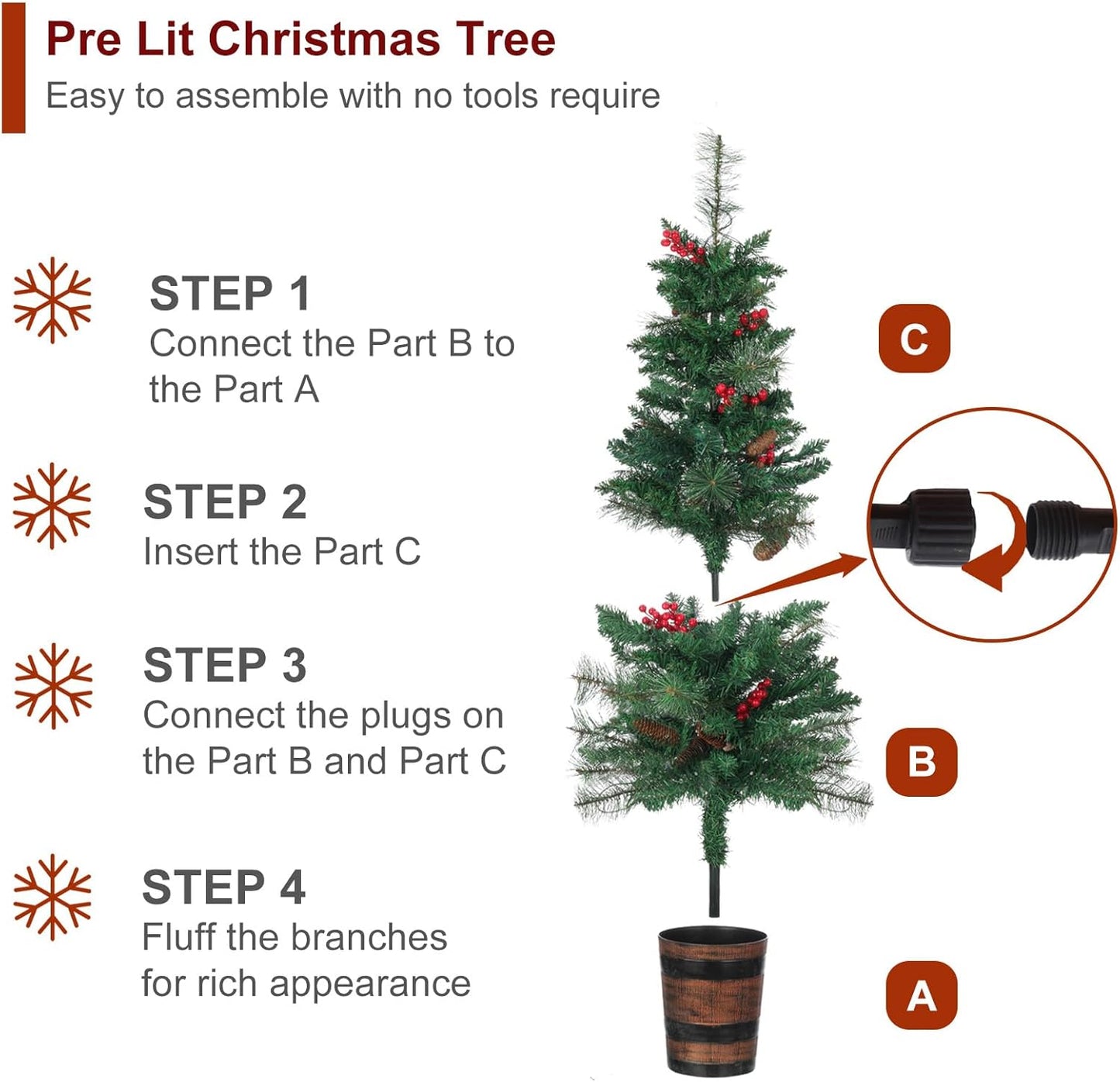 Pre Lit Christmas Tree
Easy to assemble with no tools require

STEP 1
Connect the Part B to the Part A

STEP 2
Insert the Part C

STEP 3
Connect the plugs on the Part B and Part C

STEP 4
Fluff the branches for rich appearance

C

B

A