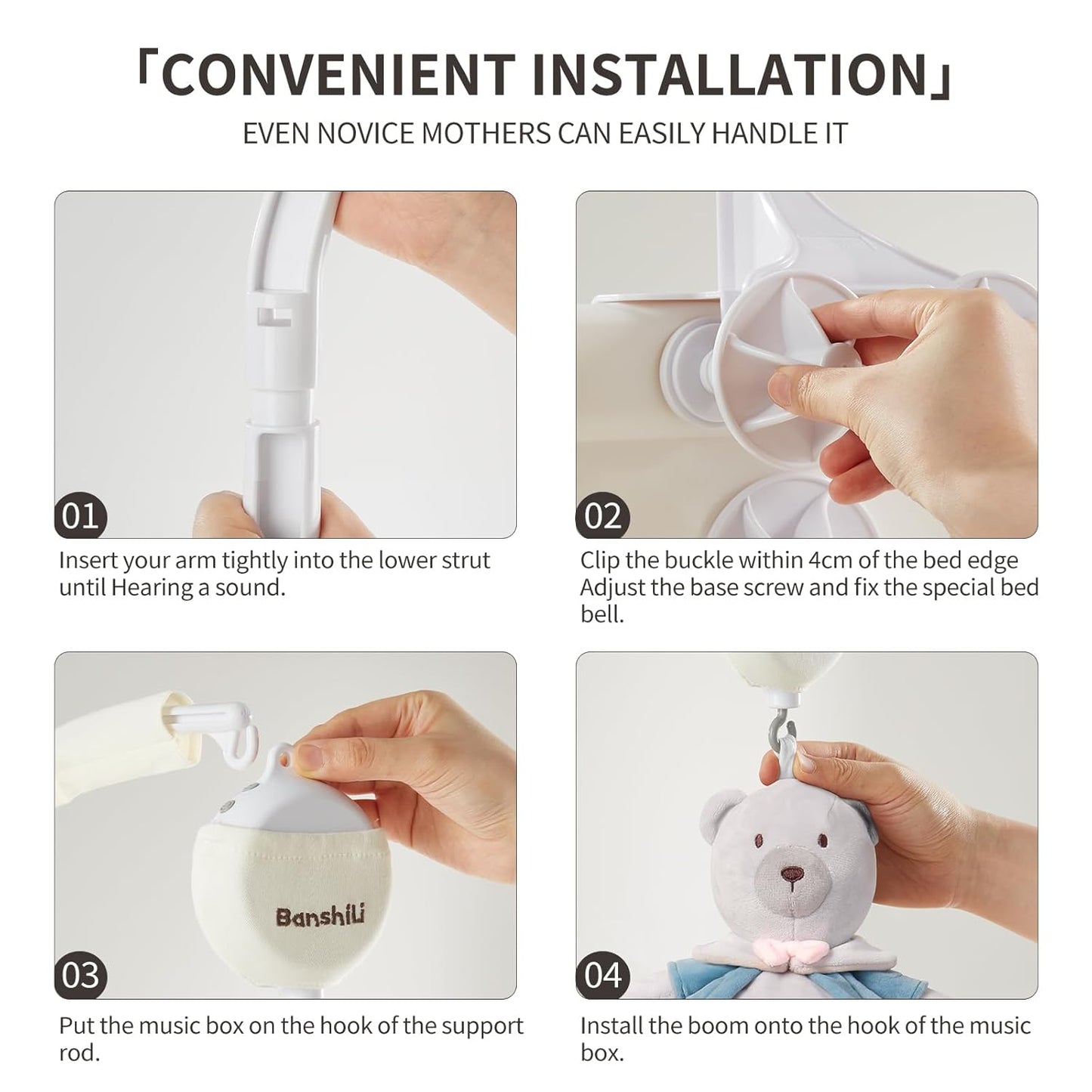 「CONVENIENT INSTALLATION」

EVEN NOVICE MOTHERS CAN EASILY HANDLE IT

01

Insert your arm tightly into the lower strut until Hearing a sound.

02

Clip the buckle within 4cm of the bed edge Adjust the base screw and fix the special bed bell.

Banshili

03

Put the music box on the hook of the support rod.

04

Install the boom onto the hook of the music box.