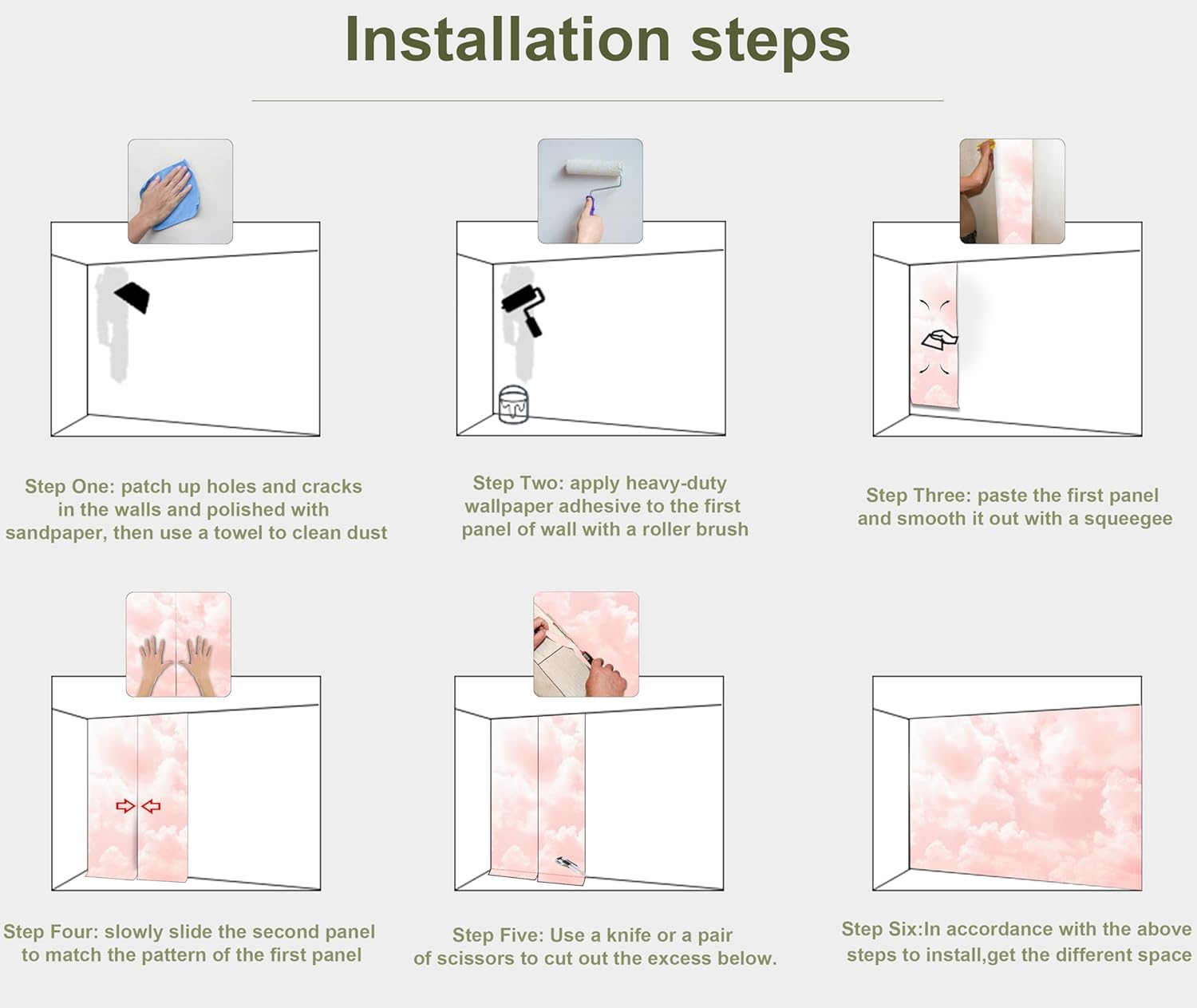 Installation steps

Step One: patch up holes and cracks in the walls and polished with sandpaper, then use a towel to clean dust

Step Two: apply heavy-duty wallpaper adhesive to the first panel of wall with a roller brush

Step Three: paste the first panel and smooth it out with a squeegee

Step Four: slowly slide the second panel to match the pattern of the first panel

Step Five: Use a knife or a pair of scissors to cut out the excess below.

Step Six:In accordance with the above steps to install,get the different space