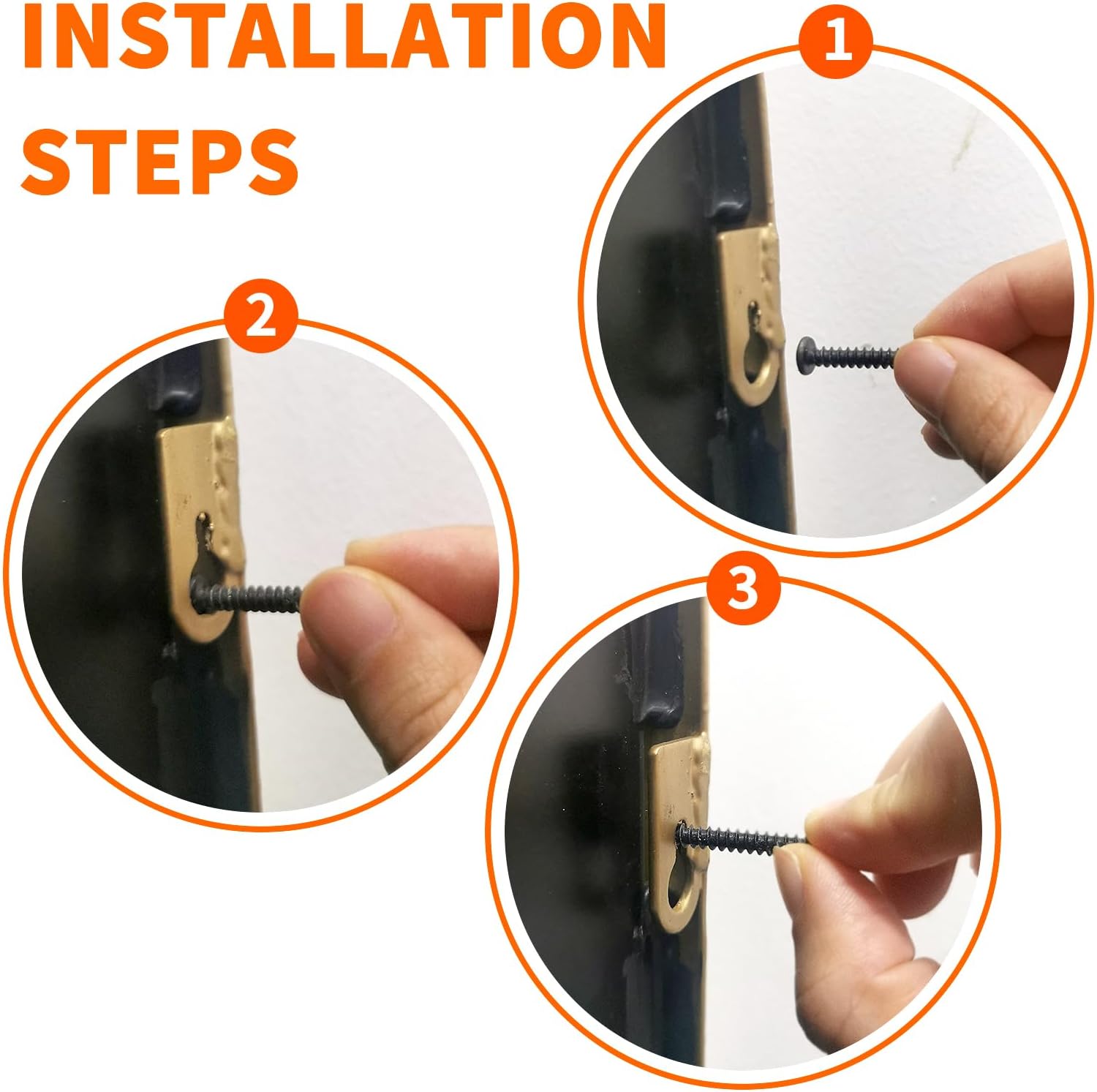 INSTALLATION STEPS

1

2

3