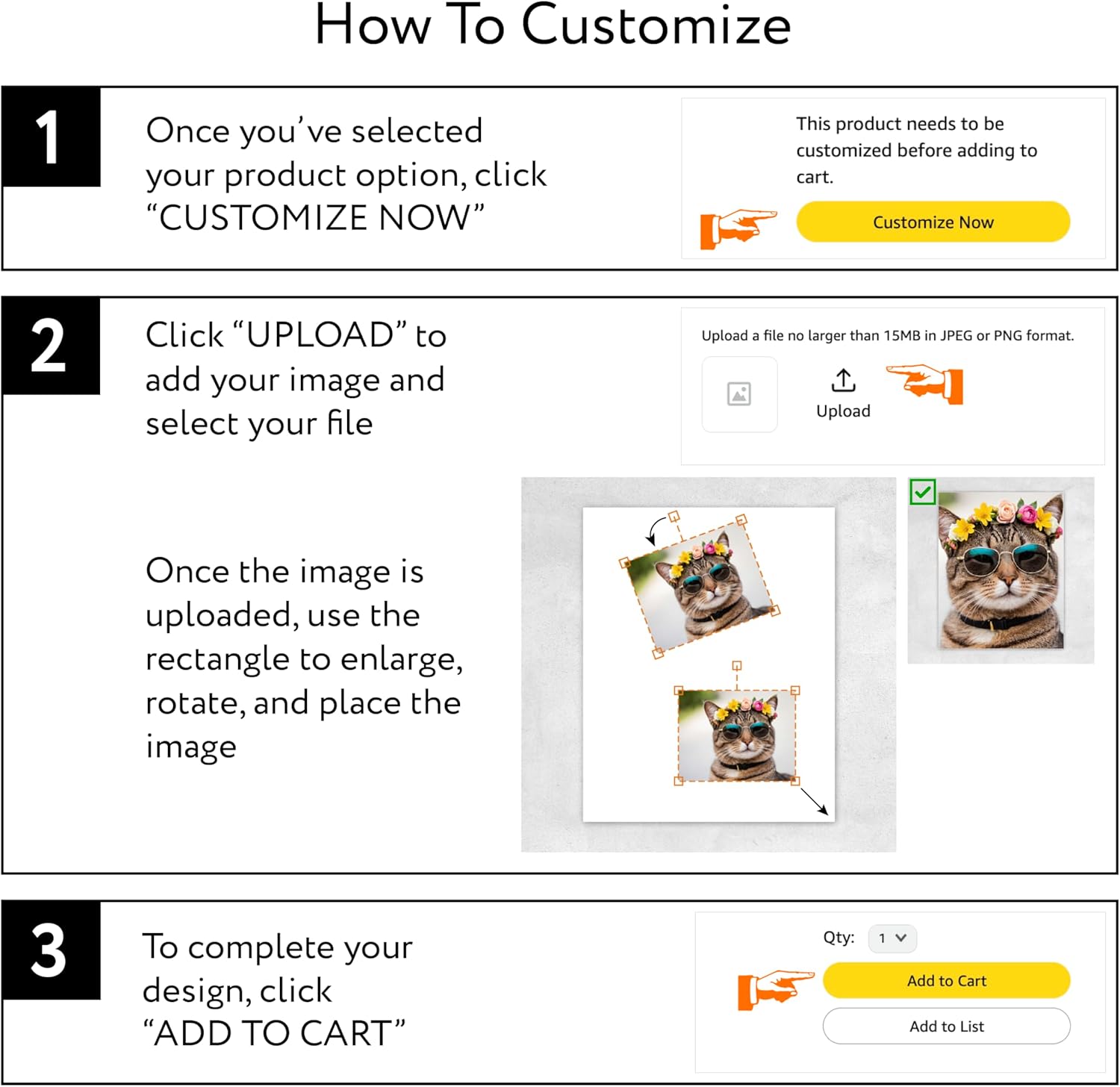 How To Customize

1

Once you've selected your product option, click "CUSTOMIZE NOW"

This product needs to be customized before adding to cart.

Customize Now

2

Click "UPLOAD" to add your image and select your file

Upload a file no larger than 15MB in JPEG or PNG format.

Upload

Once the image is uploaded, use the rectangle to enlarge, rotate, and place the image

3

To complete your design, click "ADD TO CART"

Qty: 1

Add to Cart

Add to List