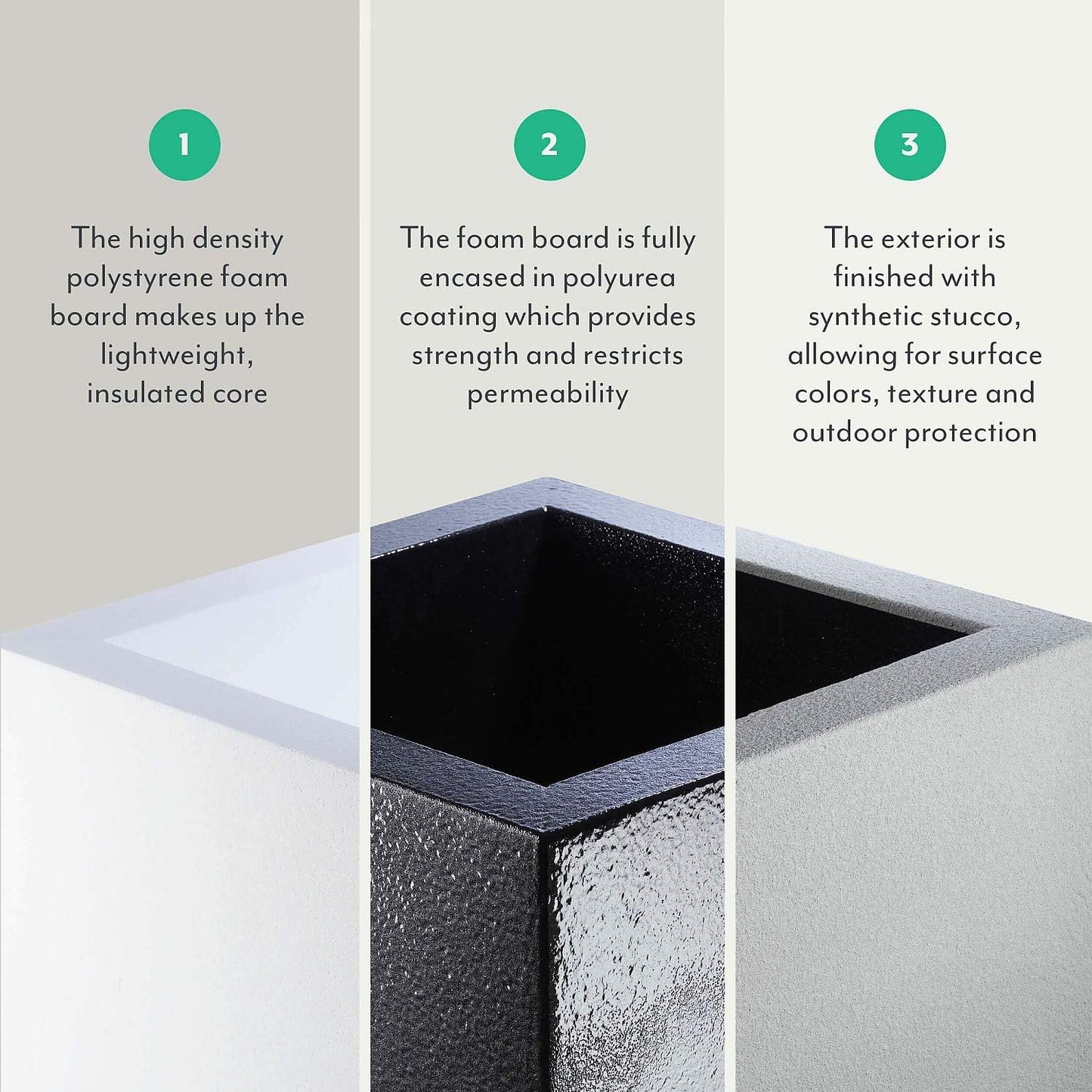 1

The high density polystyrene foam board makes up the lightweight, insulated core

2

The foam board is fully encased in polyurea coating which provides strength and restricts permeability

3

The exterior is finished with synthetic stucco, allowing for surface colors, texture and outdoor protection