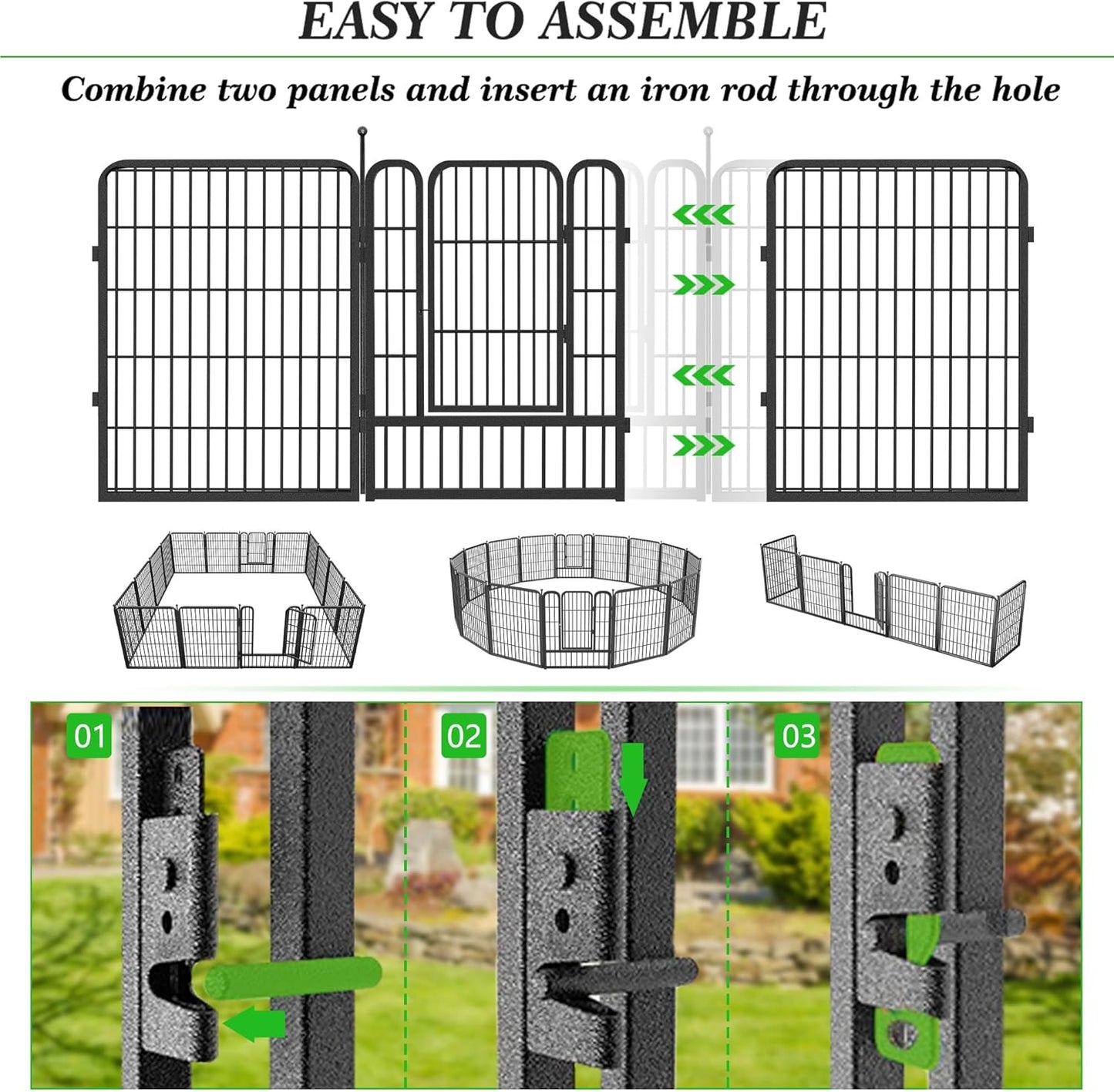 EASY TO ASSEMBLE

Combine two panels and insert an iron rod through the hole

01

02

03