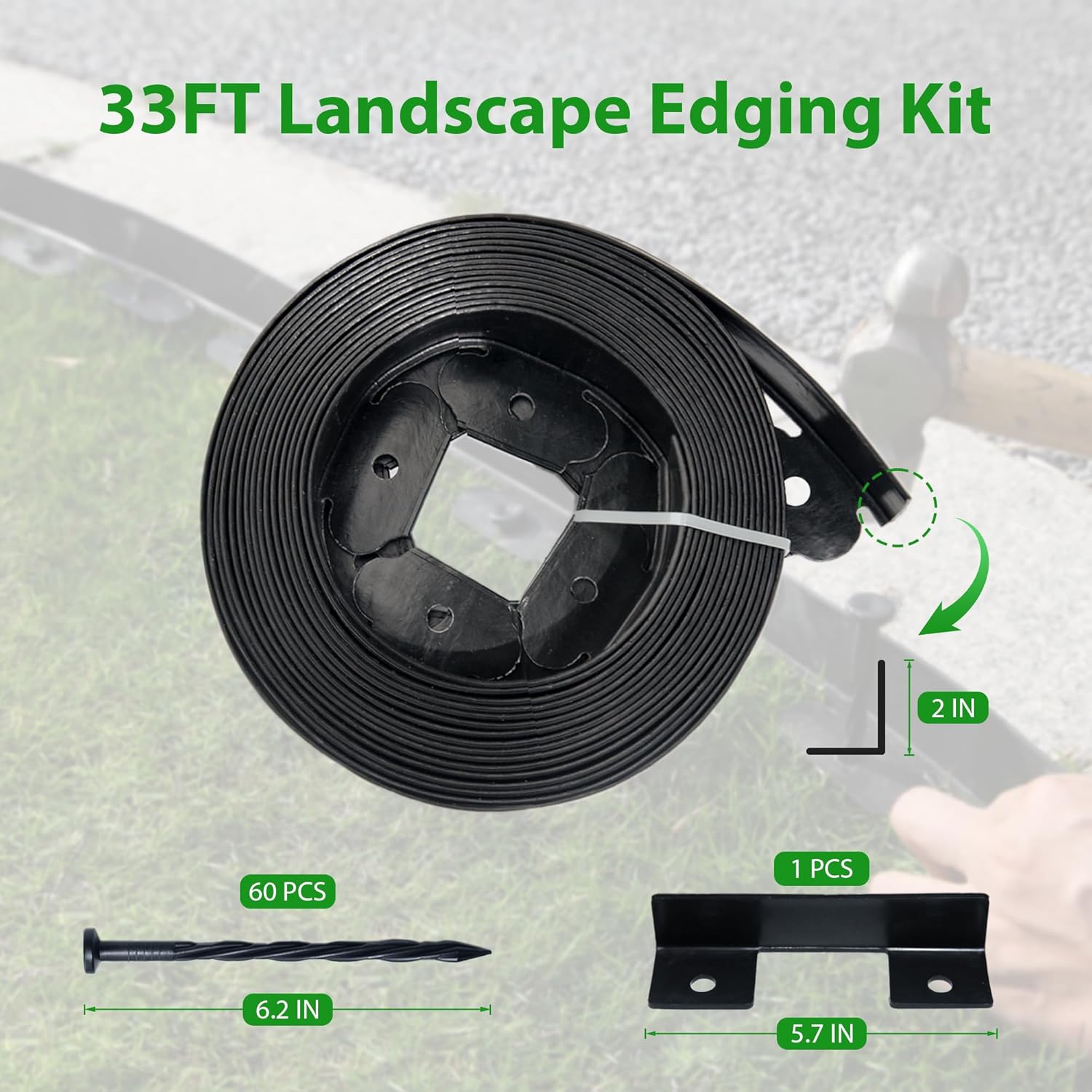 33FT Landscape Edging Kit

2 IN

60 PCS

6.2 IN

1 PCS

5.7 IN