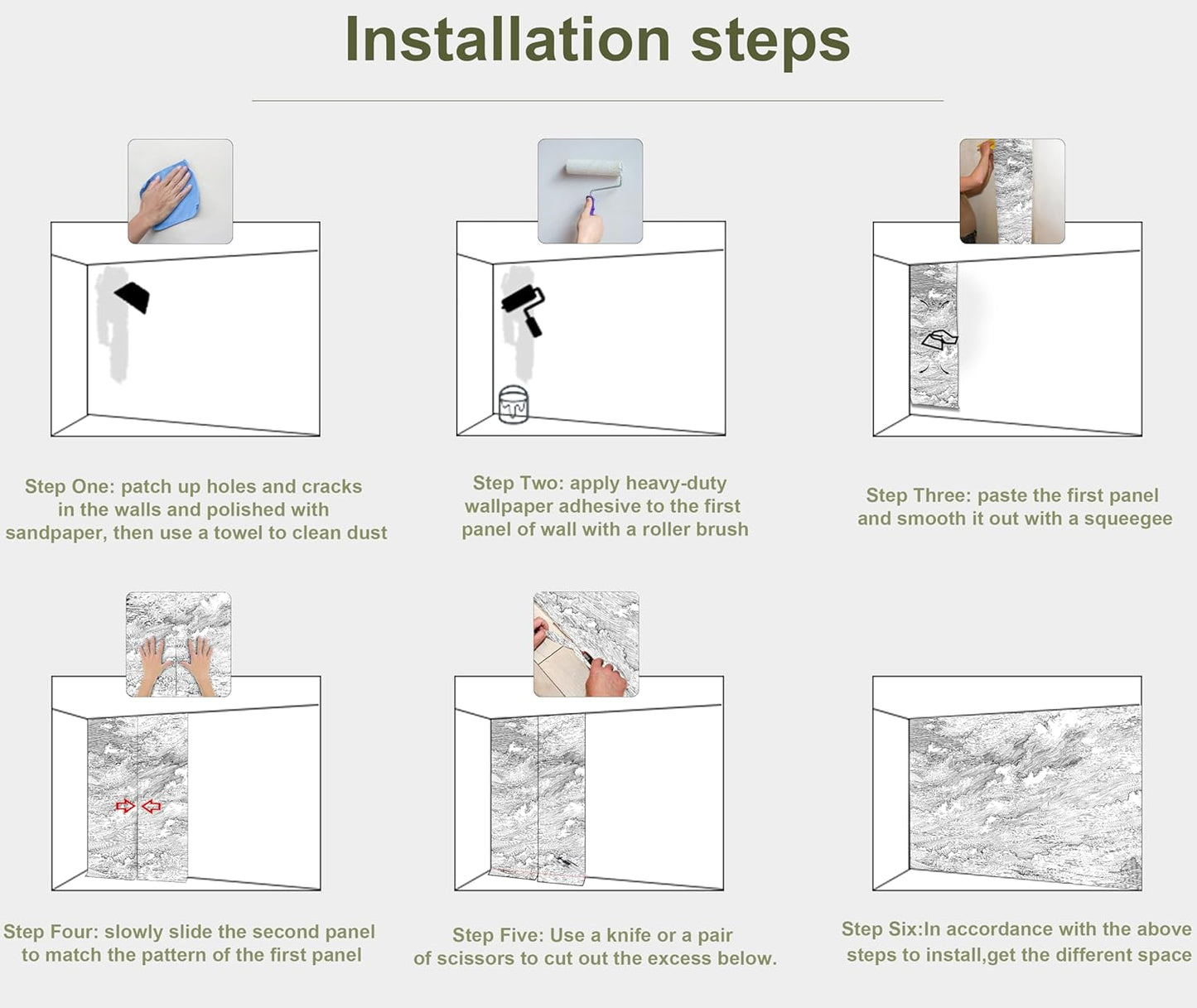 Installation steps

Step One: patch up holes and cracks in the walls and polished with sandpaper, then use a towel to clean dust

Step Two: apply heavy-duty wallpaper adhesive to the first panel of wall with a roller brush

Step Three: paste the first panel and smooth it out with a squeegee

Step Four: slowly slide the second panel to match the pattern of the first panel

Step Five: Use a knife or a pair of scissors to cut out the excess below.

Step Six:In accordance with the above steps to install,get the different space