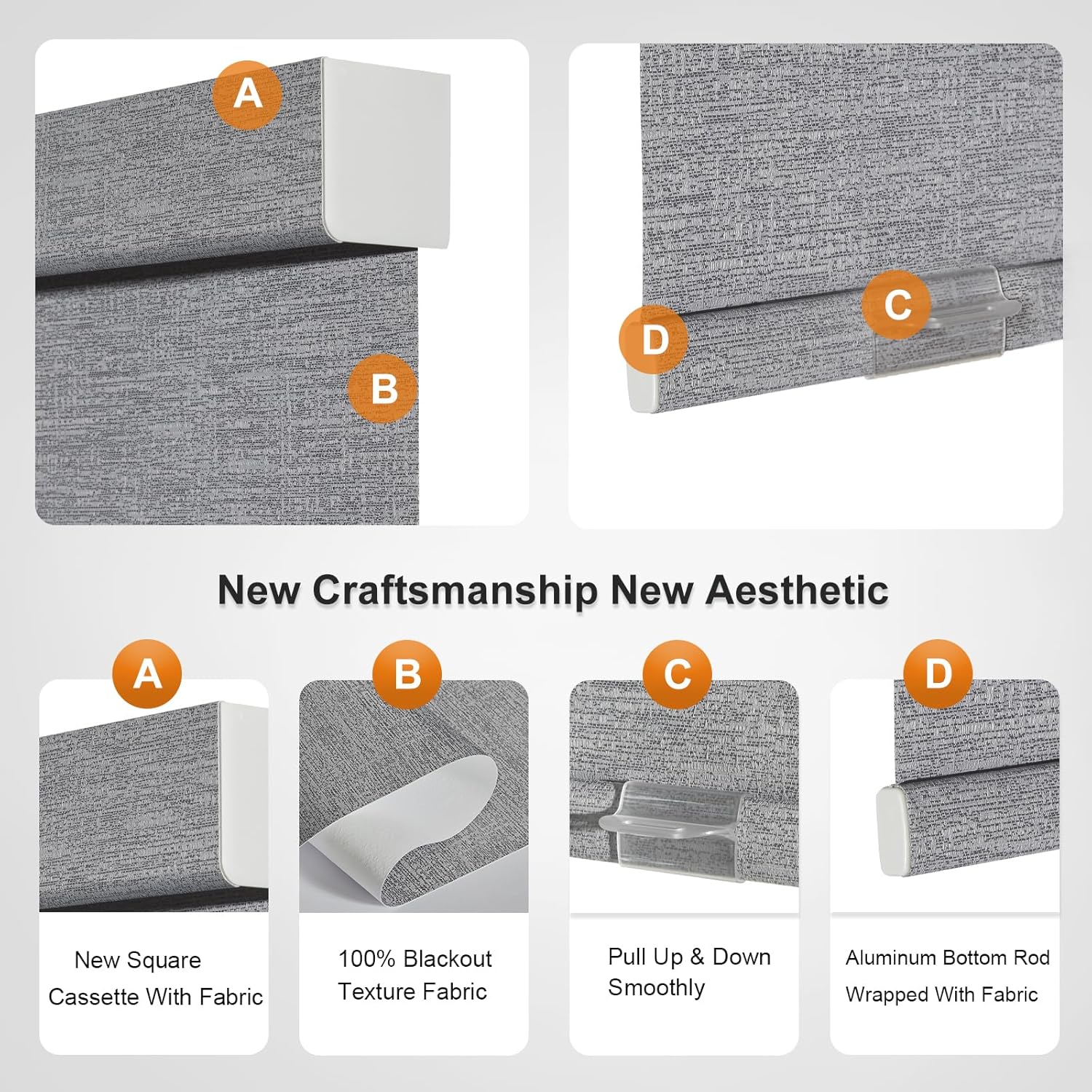 A

B

C

D

New Craftsmanship New Aesthetic

A

New Square Cassette With Fabric

B

100% Blackout Texture Fabric

C

Pull Up & Down Smoothly

D

Aluminum Bottom Rod Wrapped With Fabric