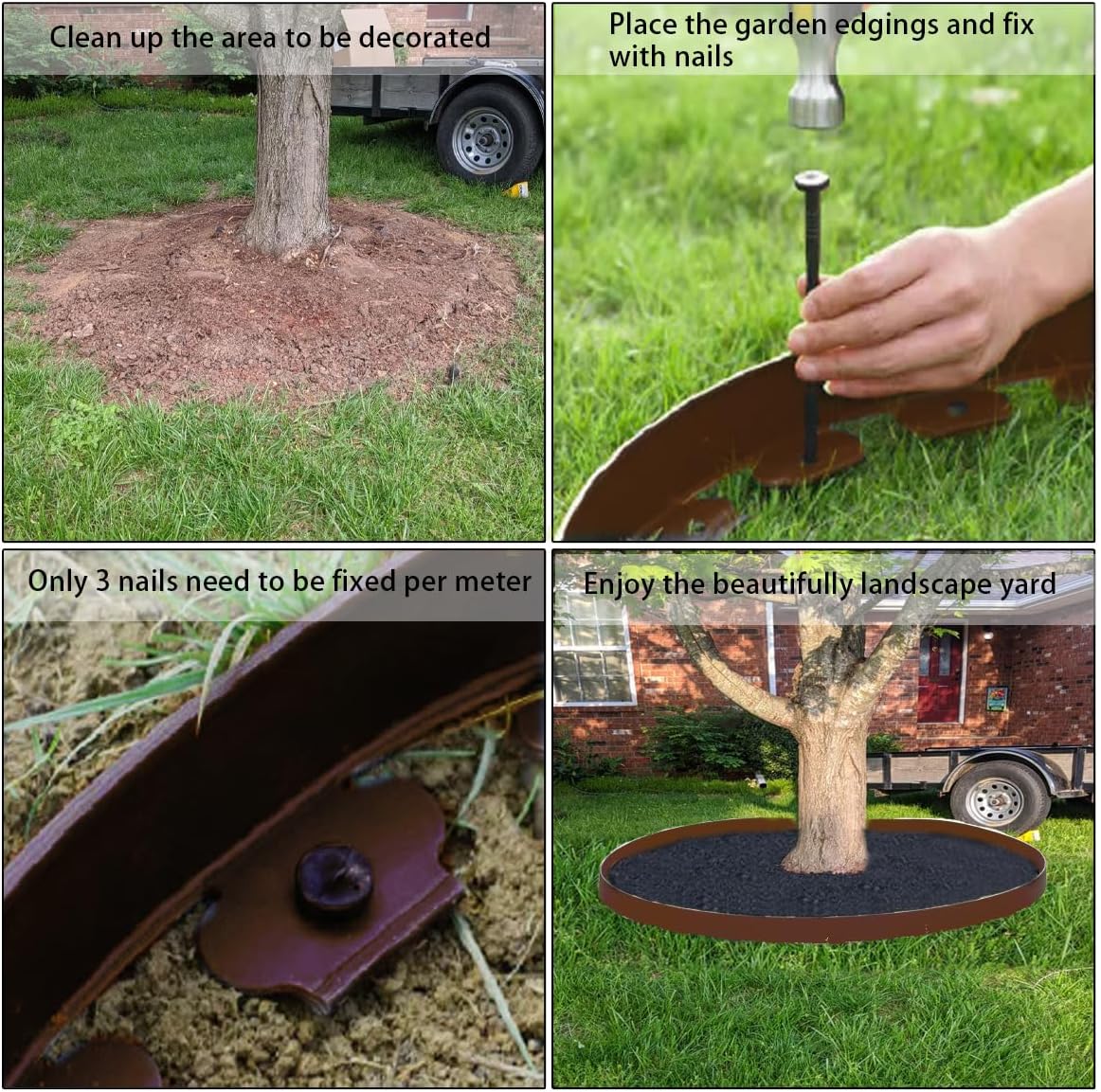 Clean up the area to be decorated

Place the garden edgings and fix with nails

Only 3 nails need to be fixed per meter

Enjoy the beautifully landscape yard