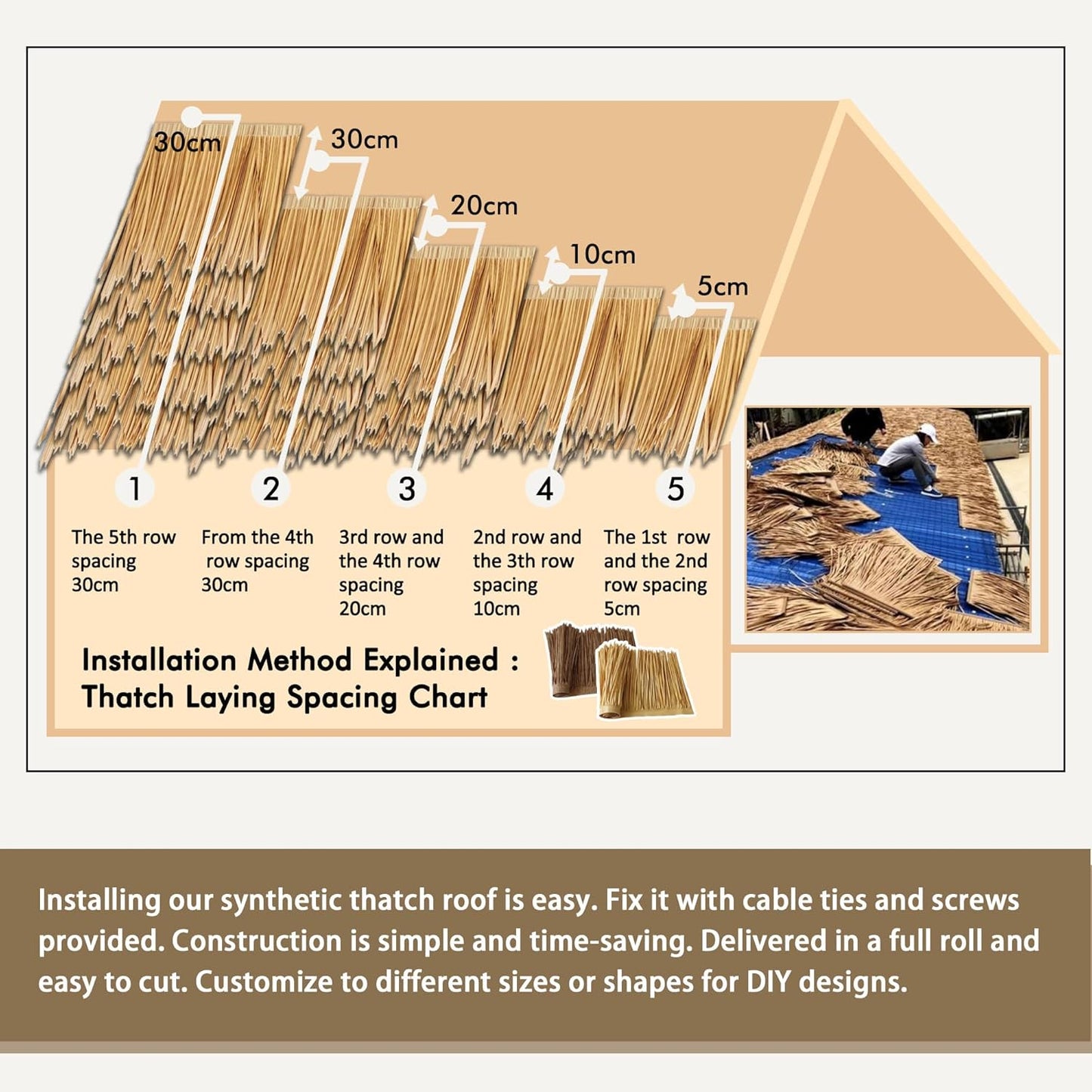 30cm

30cm

20cm

10cm

5cm

1

The 5th row spacing 30cm

2

From the 4th row spacing 30cm

3

3rd row and the 4th row spacing 20cm

4

2nd row and the 3th row spacing 10cm

5

The 1st row and the 2nd row spacing 5cm

Installation Method Explained : Thatch Laying Spacing Chart

Installing our synthetic thatch roof is easy. Fix it with cable ties and screws provided. Construction is simple and time-saving. Delivered in a full roll and easy to cut. Customize to different sizes or shapes for DIY designs.