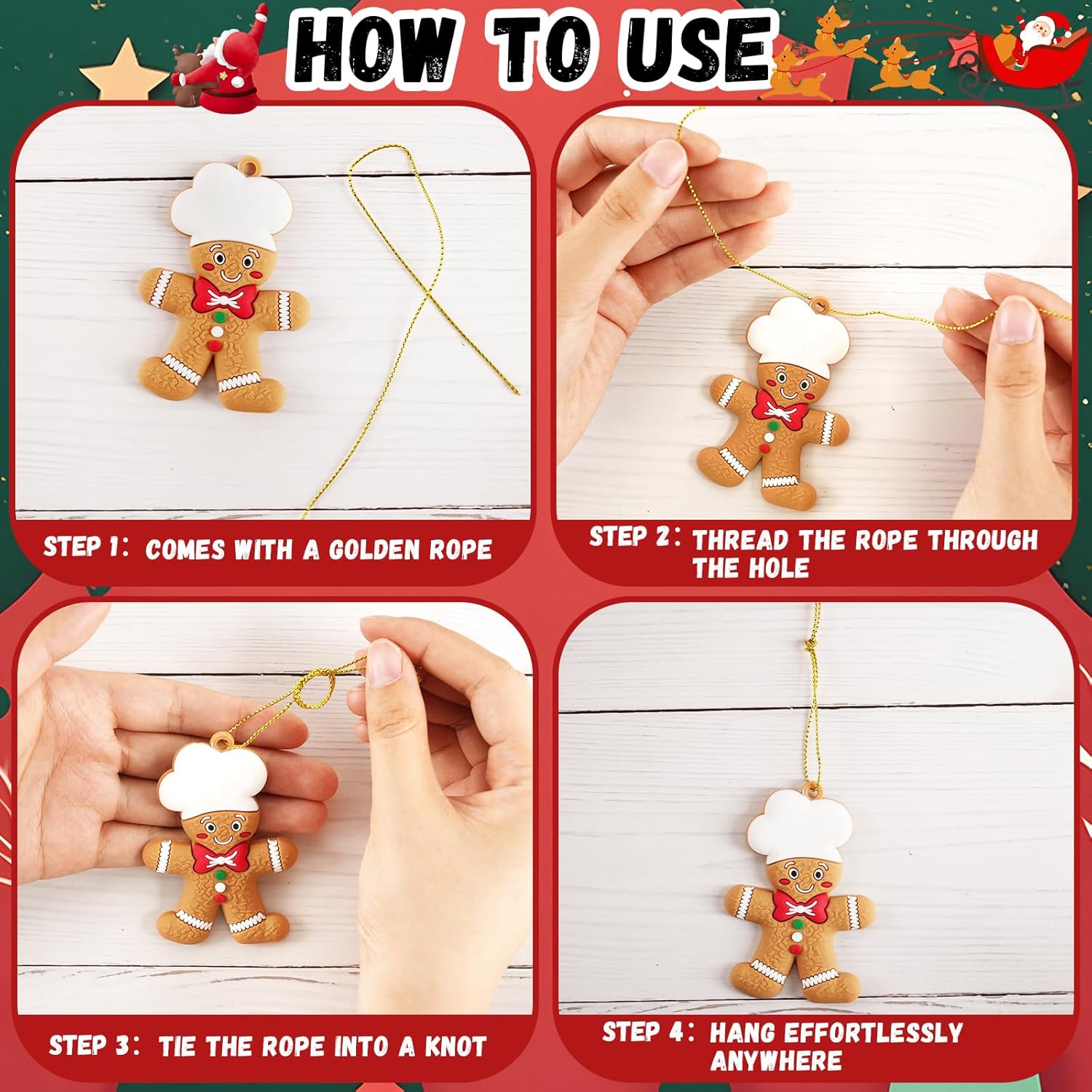 HOW TO USE

STEP 1: COMES WITH A GOLDEN ROPE

STEP 2: THREAD THE ROPE THROUGH THE HOLE

STEP 3: TIE THE ROPE INTO A KNOT

STEP 4: HANG EFFORTLESSLY ANYWHERE