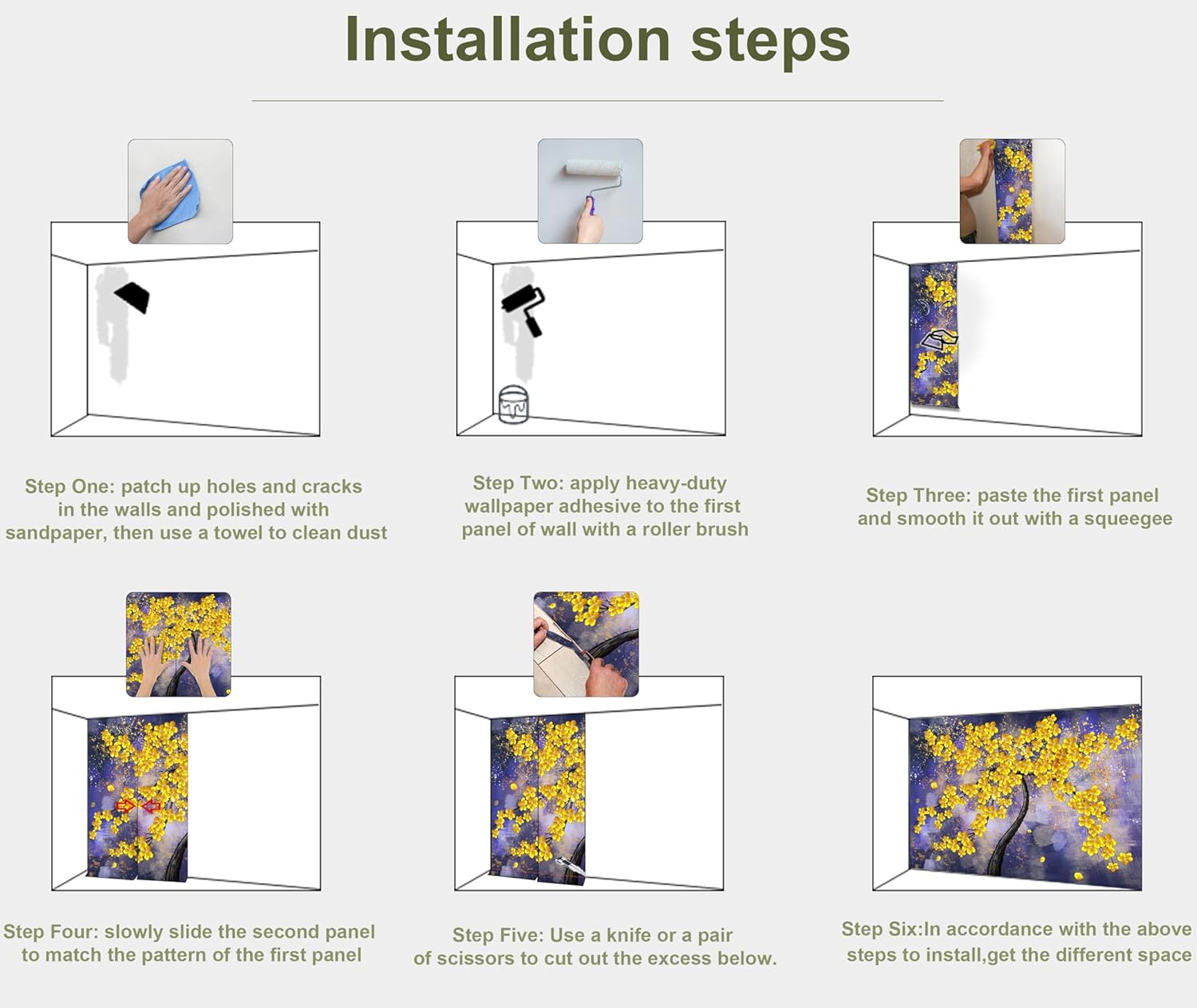 Installation steps

Step One: patch up holes and cracks in the walls and polished with sandpaper, then use a towel to clean dust

Step Two: apply heavy-duty wallpaper adhesive to the first panel of wall with a roller brush

Step Three: paste the first panel and smooth it out with a squeegee

Step Four: slowly slide the second panel to match the pattern of the first panel

Step Five: Use a knife or a pair of scissors to cut out the excess below.

Step Six:In accordance with the above steps to install,get the different space