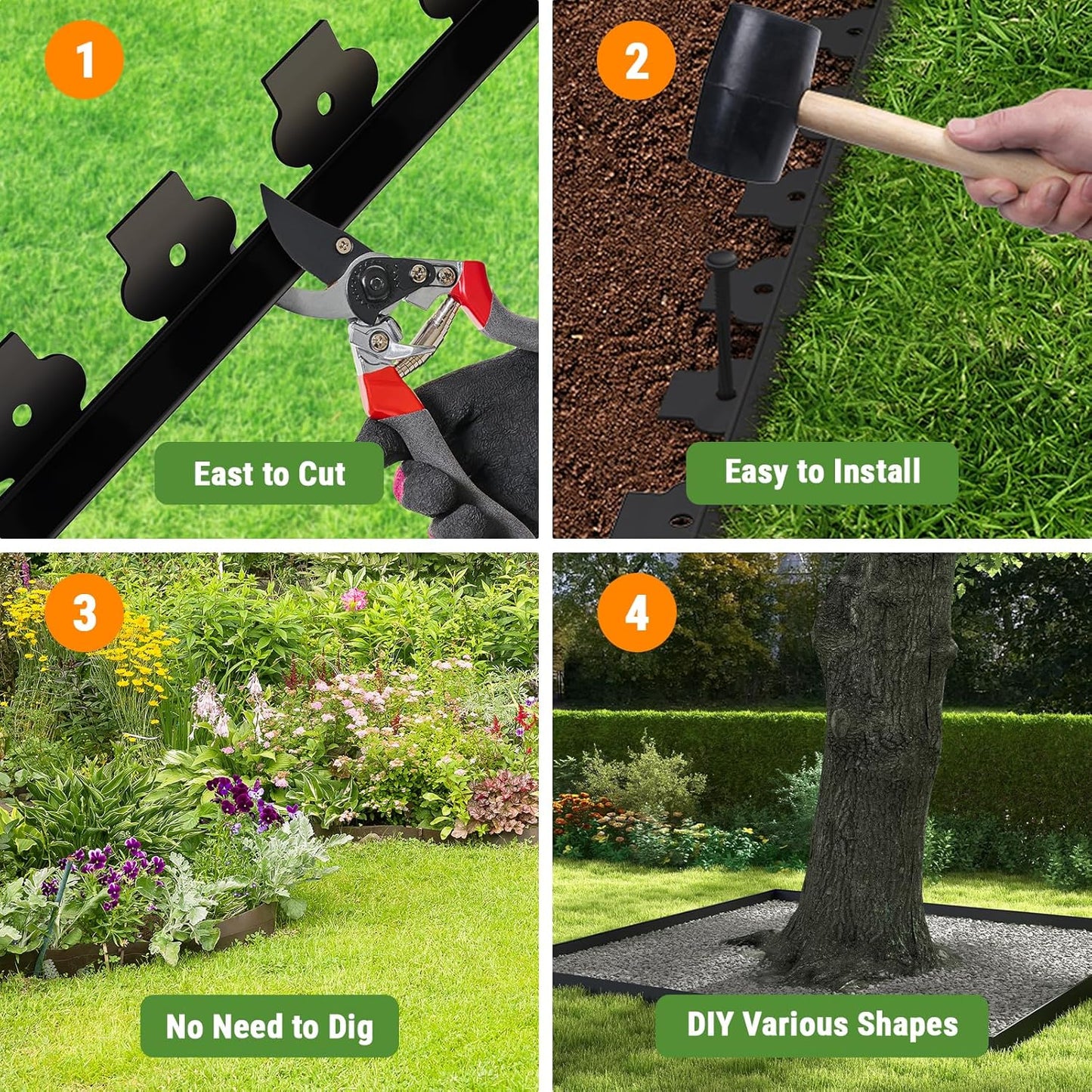 1

East to Cut

2

Easy to Install

3

No Need to Dig

4

DIY Various Shapes